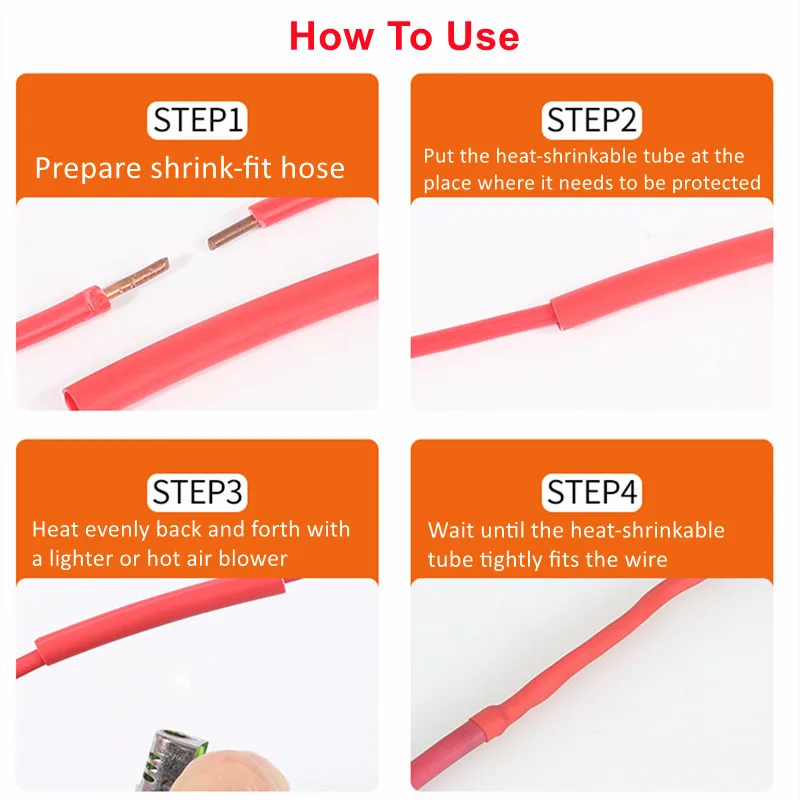 How To Use

STEP1

Prepare shrink-fit hose

STEP2

Put the heat-shrinkable tube at the place where it needs to be protected

STEP3

Heat evenly back and forth with a lighter or hot air blower

STEP4

Wait until the heat-shrinkable tube tightly fits the wire