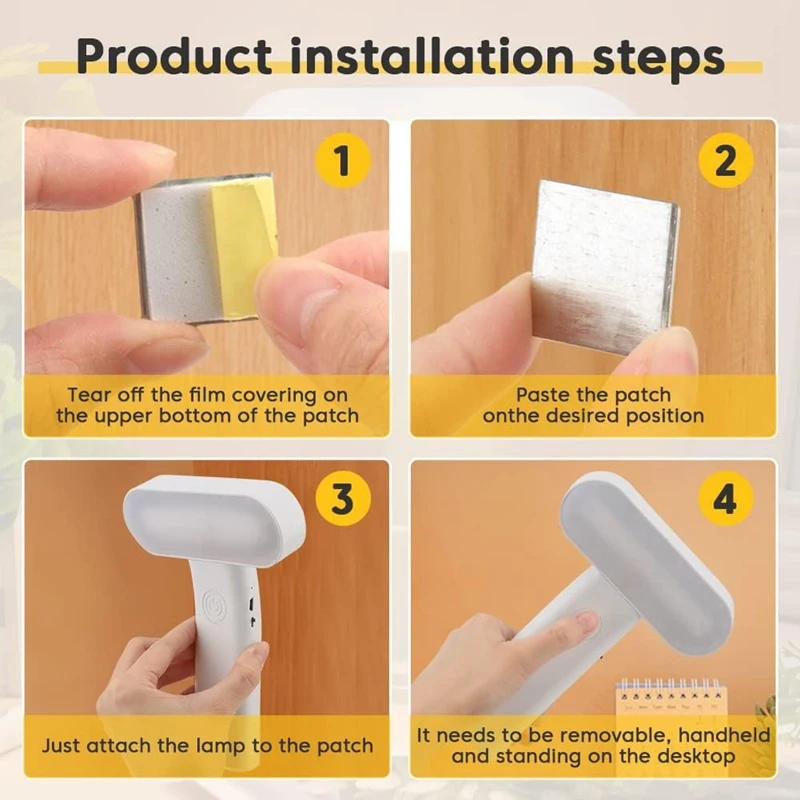 Product installation steps

1

Tear off the film covering on the upper bottom of the patch

2

Paste the patch onthe desired position

3

Just attach the lamp to the patch

4

It needs to be removable, handheld and standing on the desktop