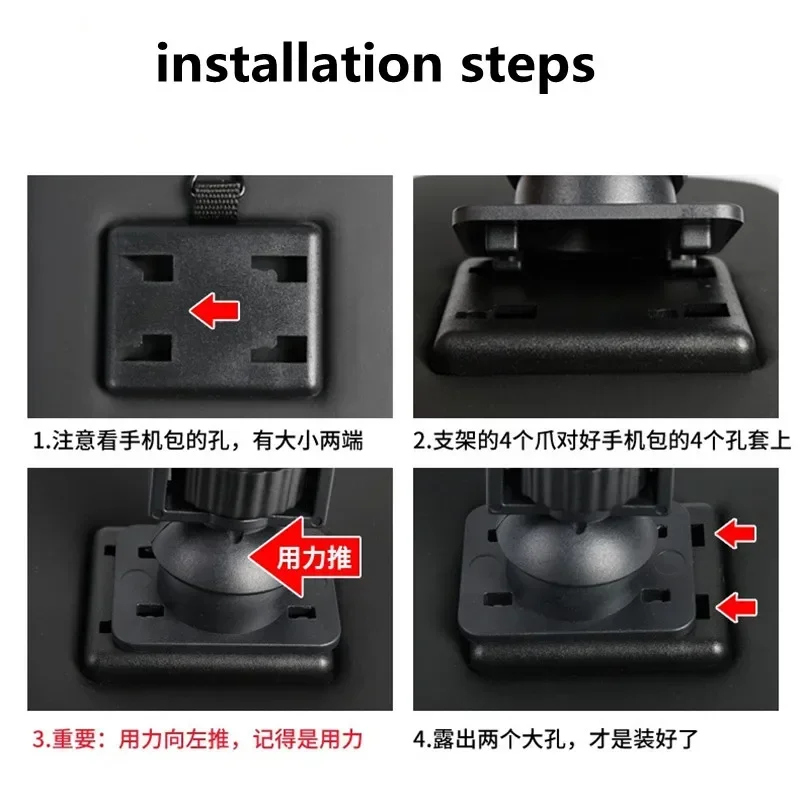 installation steps

1.注意看手机包的孔，有大小两端

2.支架的4个爪对好手机包的4个孔套上

用力推

3.重要：用力向左推，记得是用力

4.露出两个大孔，才是装好了