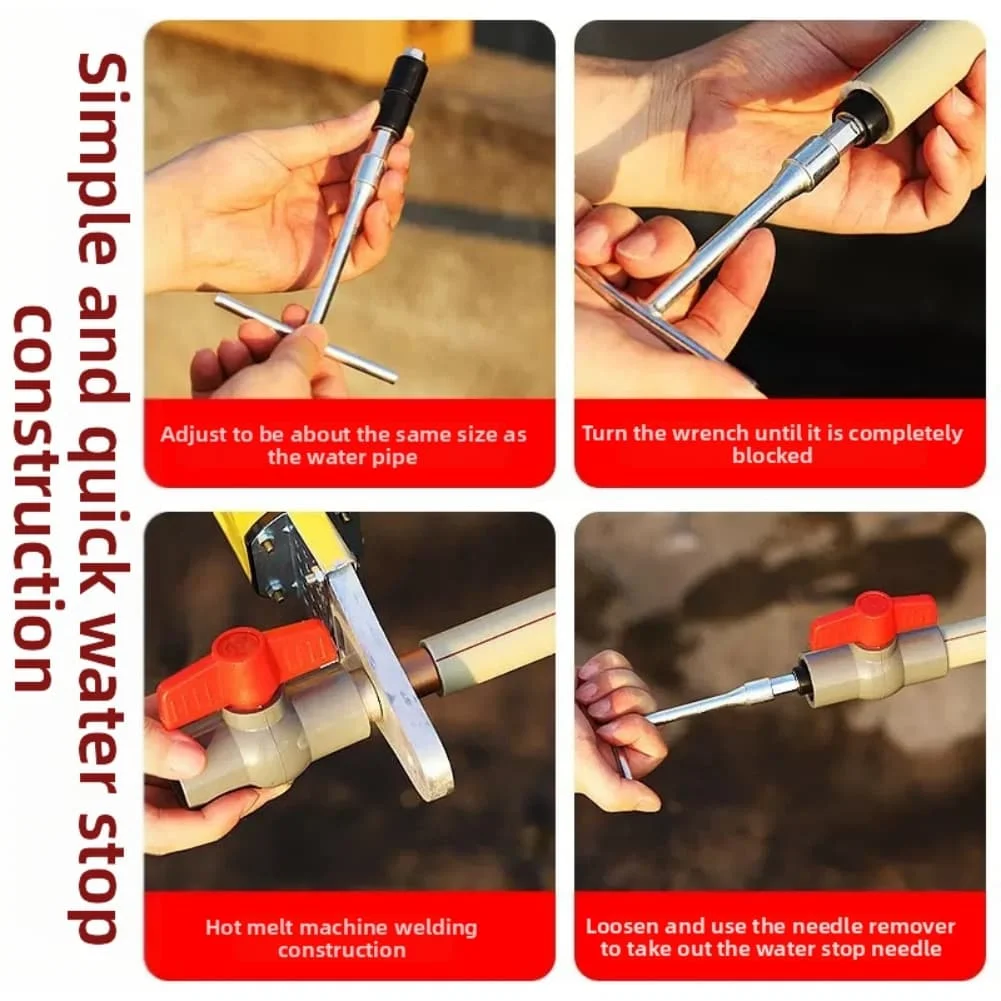 Simple and quick water stop construction

Adjust to be about the same size as the water pipe

Turn the wrench until it is completely blocked

Hot melt machine welding construction

Loosen and use the needle remover to take out the water stop needle