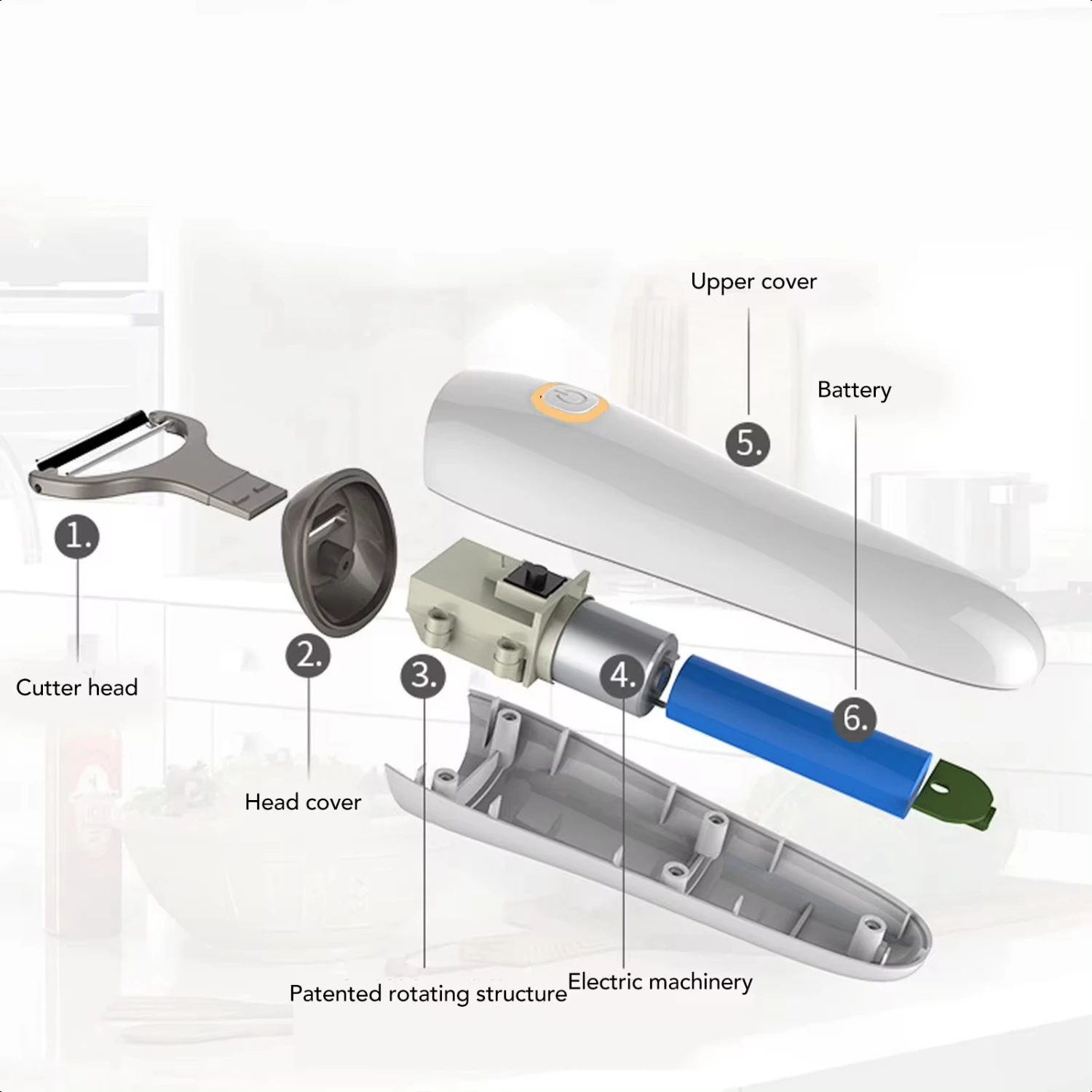 Upper cover

Battery

5.

1.

2.

3.

4.

6.

Cutter head

Head cover

Patented rotating structure

Electric machinery