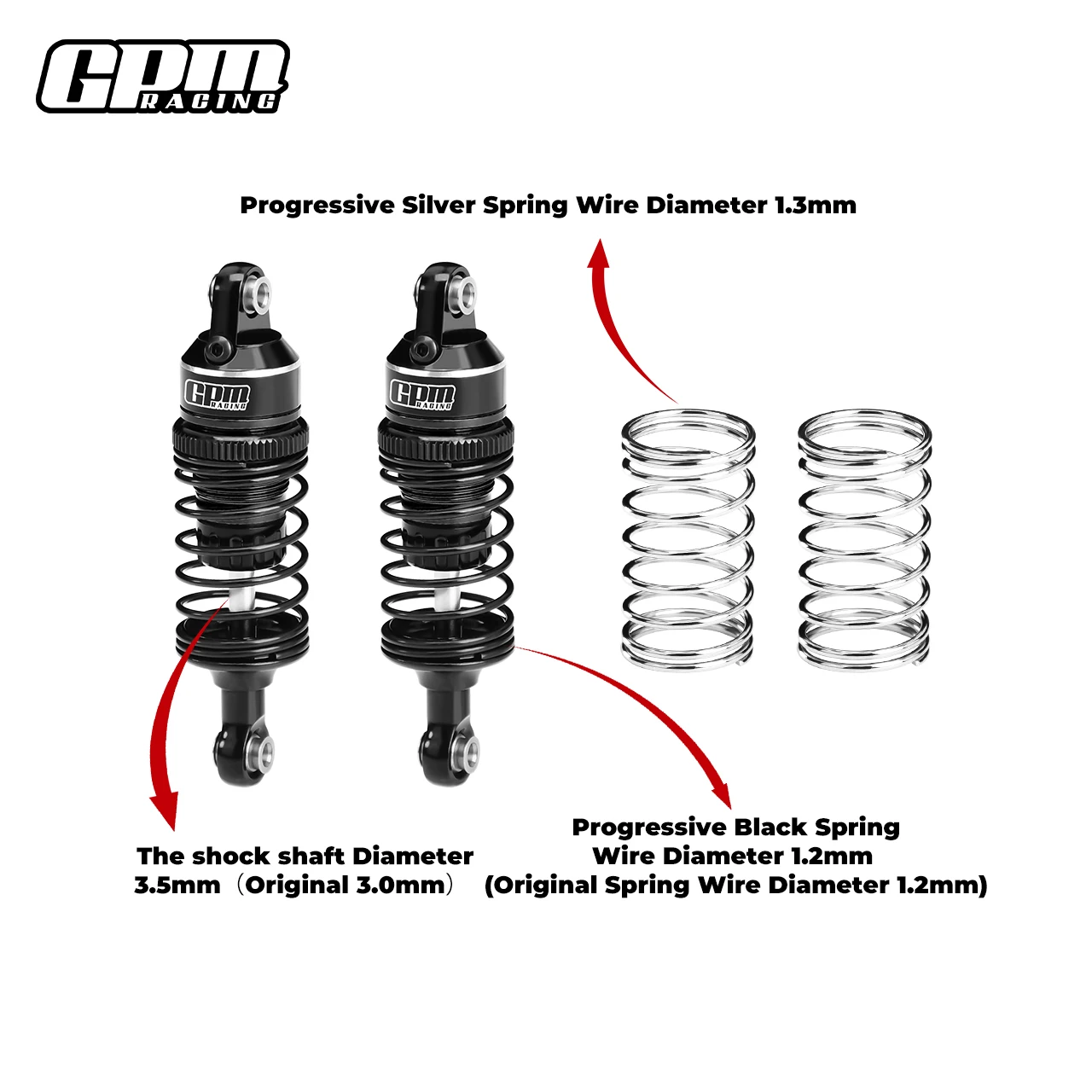 GPM RACING

Progressive Silver Spring Wire Diameter 1.3mm

GPM RACING

GPM RACING

The shock shaft Diameter 3.5mm（Original 3.0mm）

Progressive Black Spring Wire Diameter 1.2mm (Original Spring Wire Diameter 1.2mm)