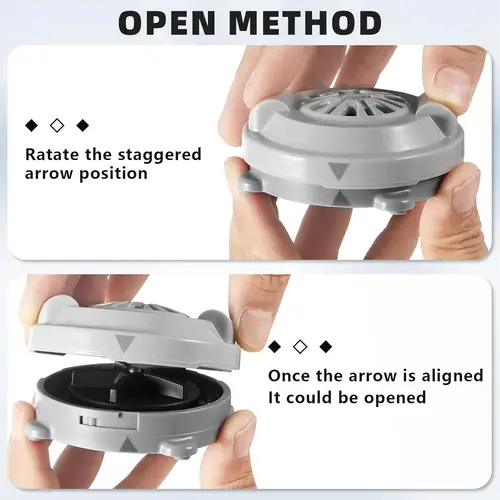 OPEN METHOD

◆ ◇ ◆

Ratate the staggered arrow position

◆ ◇ ◆

Once the arrow is aligned
It could be opened