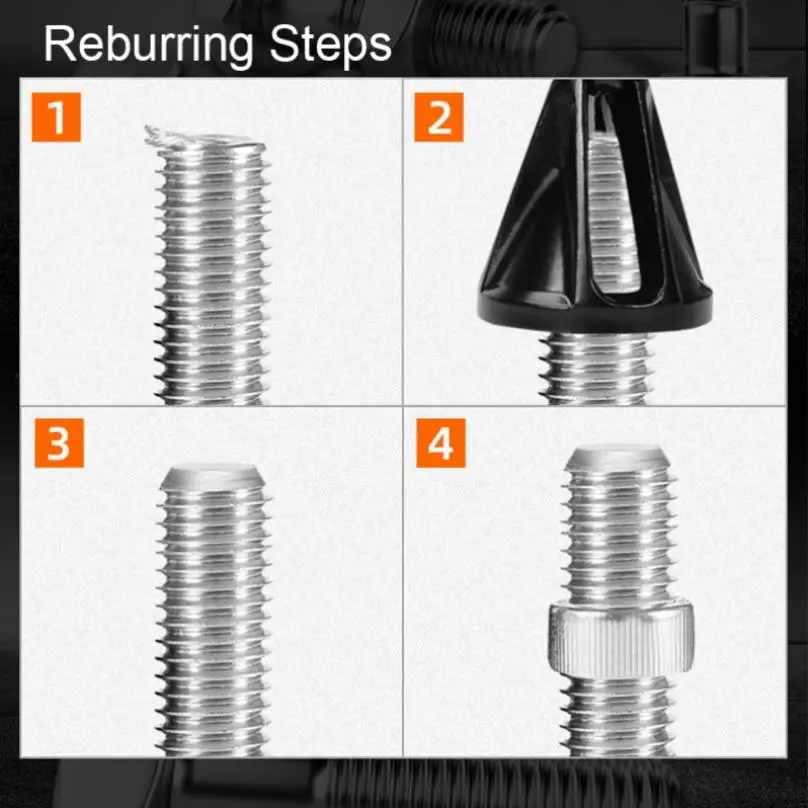 Reburring Steps

1

2

3

4