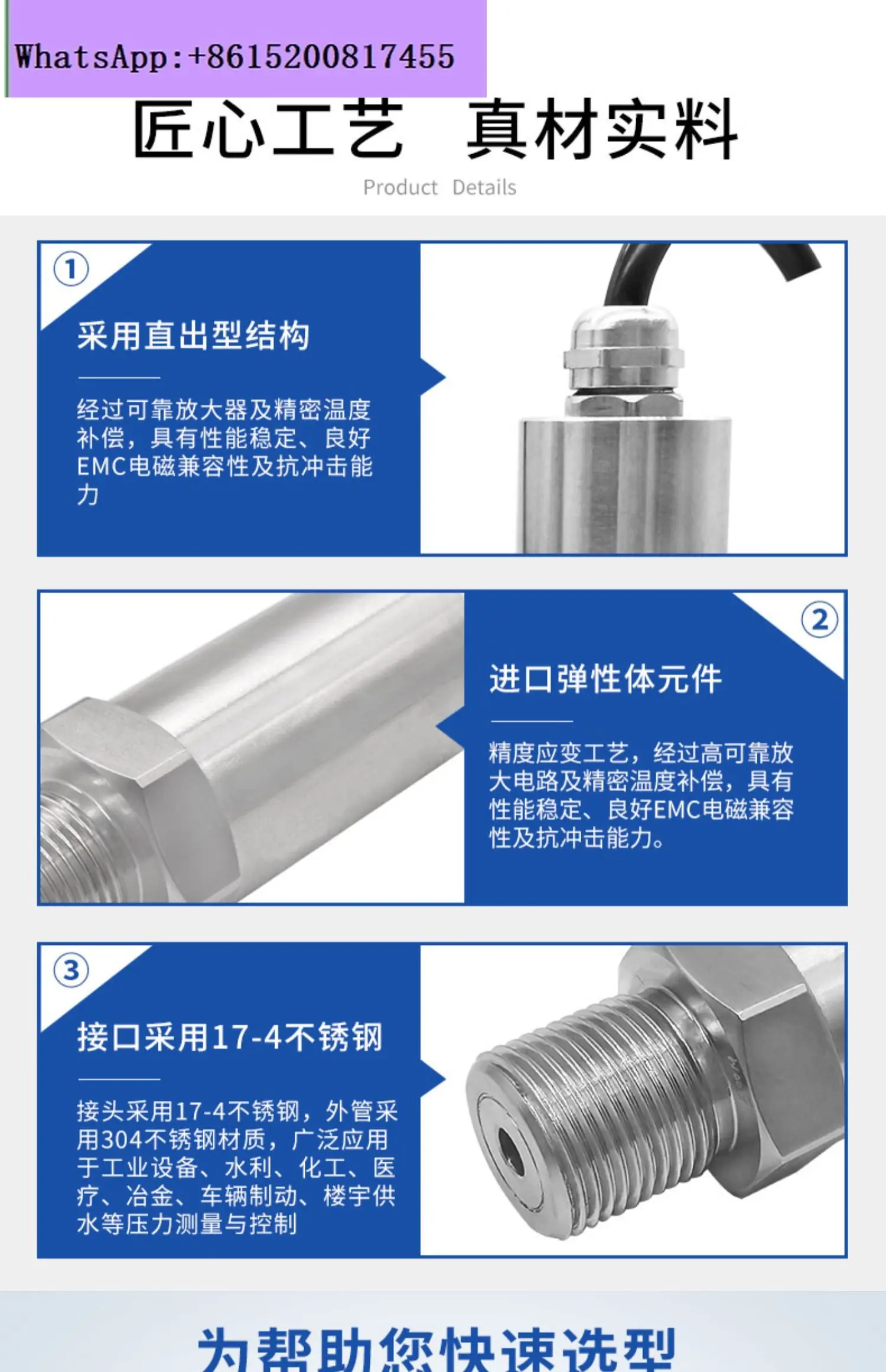 WhatsApp:+8615200817455

匠心工艺 真材实料

Product Details

①

采用直出型结构

经过可靠放大器及精密温度补偿，具有性能稳定、良好EMC电磁兼容性及抗冲击能力

②

进口弹性体元件

精度应变工艺，经过高可靠放大电路及精密温度补偿，具有性能稳定、良好EMC电磁兼容性及抗冲击能力。

③

接口采用17-4不锈钢

接头采用17-4不锈钢，外管采用304不锈钢材质，广泛应用于工业设备、水利、化工、医疗、冶金、车辆制动、楼宇供水等压力测量与控制

为帮助您快速选型