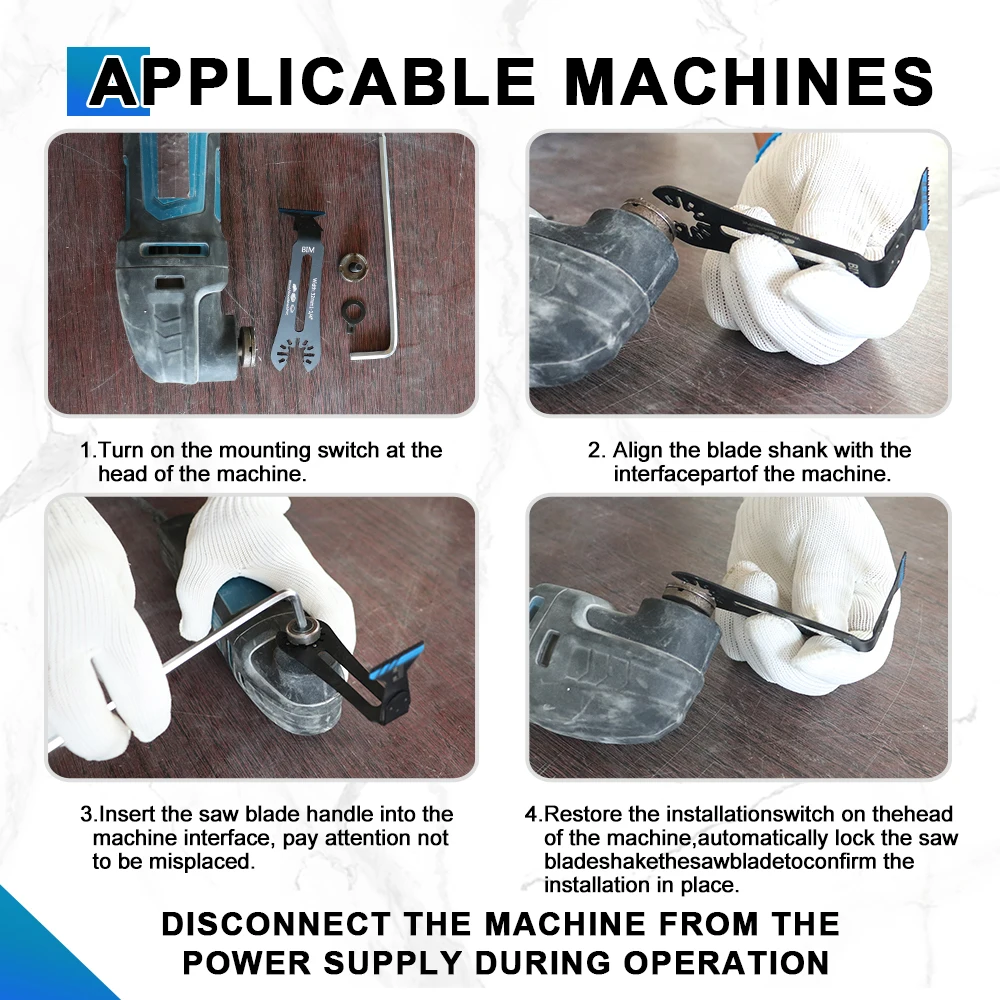 APPLICABLE MACHINES

BIM

1.Turn on the mounting switch at the head of the machine.

2. Align the blade shank with the interfacepartof the machine.

3.Insert the saw blade handle into the machine interface, pay attention not to be misplaced.

4.Restore the installationswitch on thehead of the machine,automatically lock the saw bladeshakethesawbladetoconfirm the installation in place.

DISCONNECT THE MACHINE FROM THE POWER SUPPLY DURING OPERATION