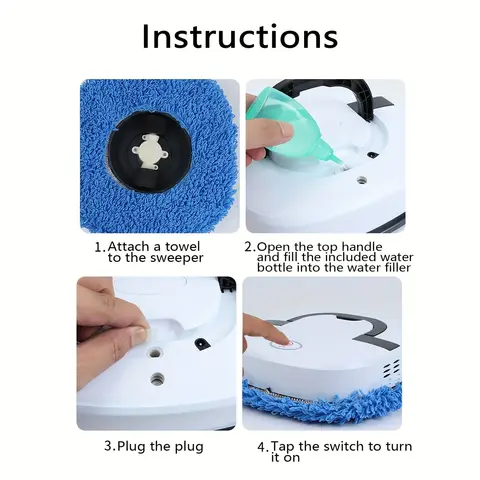 Instructions

1.Attach a towel to the sweeper

2.Open the top handle and fill the included water bottle into the water filler

3.Plug the plug

4.Tap the switch to turn it on