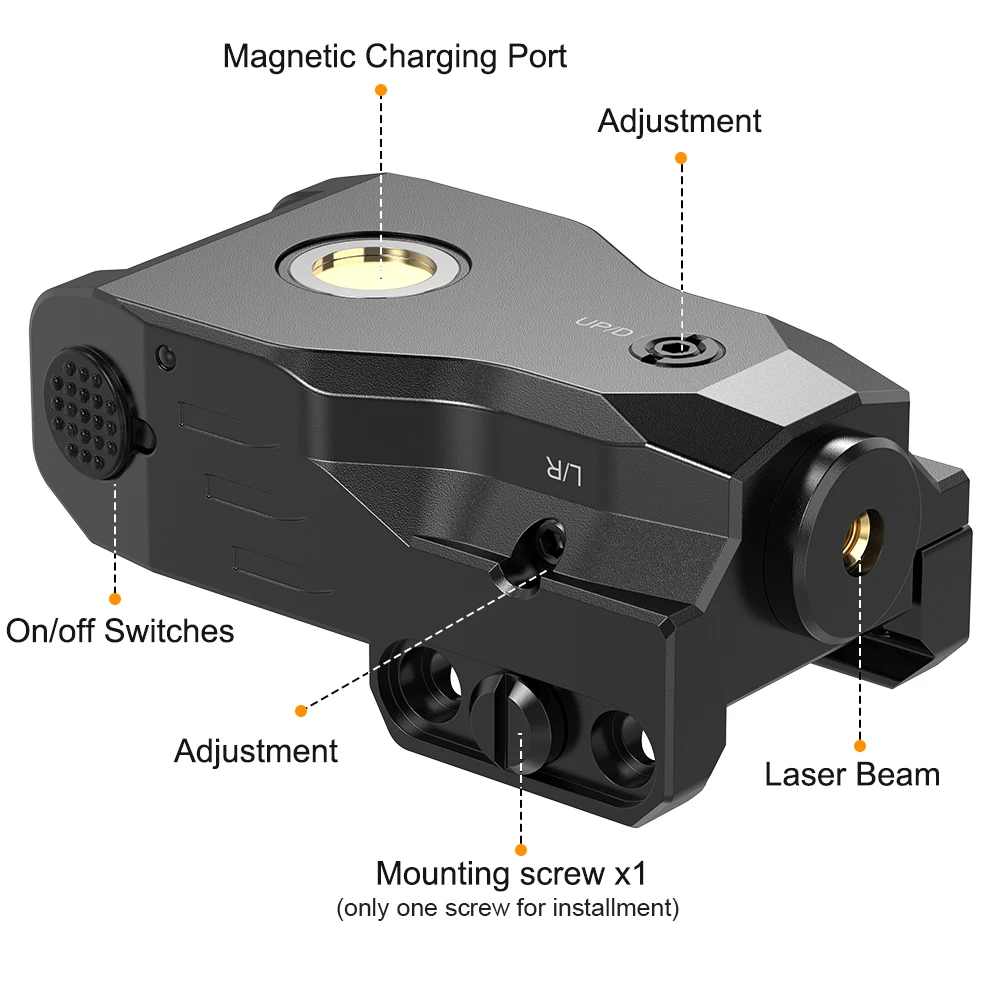 Magnetic Charging Port

Adjustment

UP/D

L/R

On/off Switches

Adjustment

Laser Beam

Mounting screw x1
(only one screw for installment)