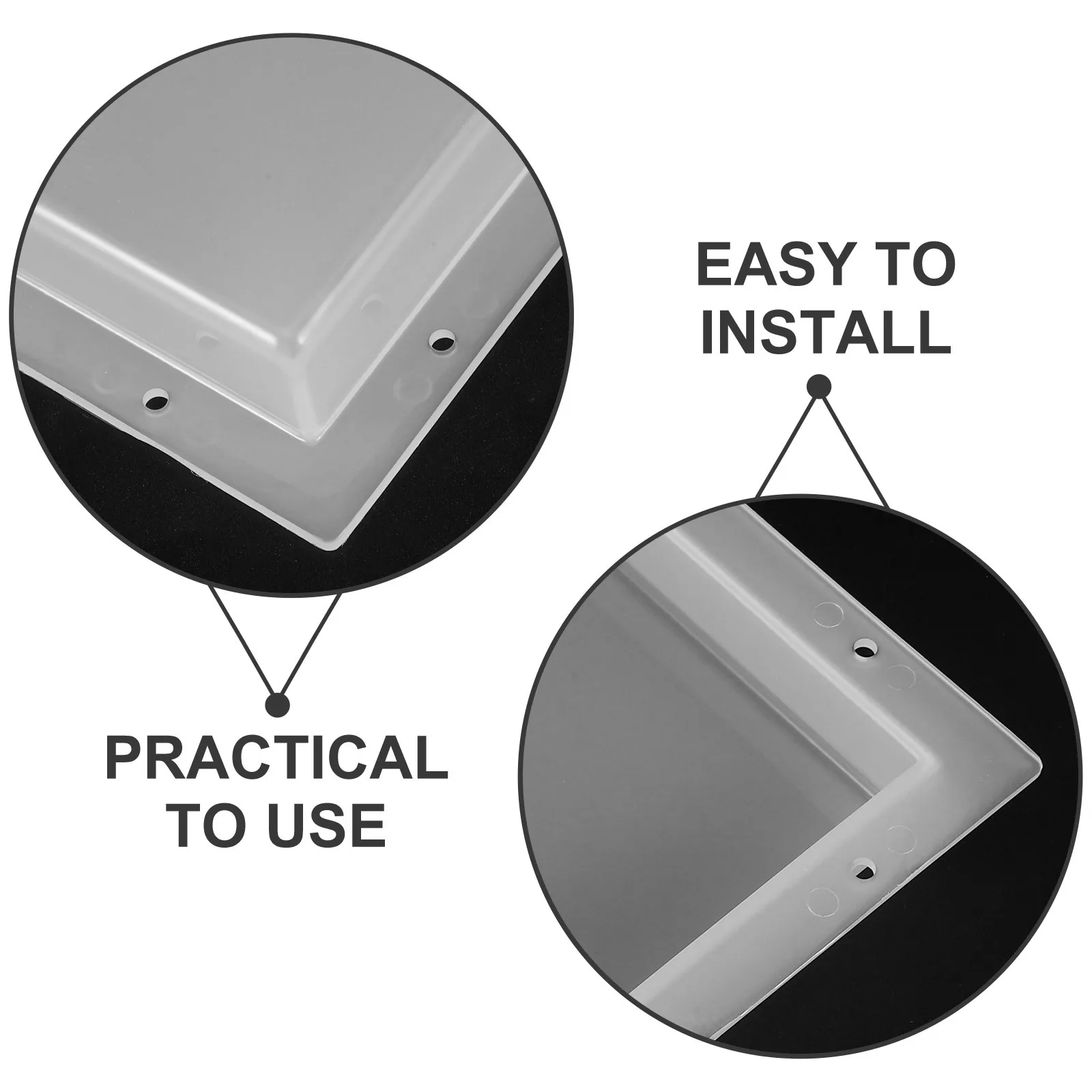 EASY TO INSTALL

PRACTICAL TO USE