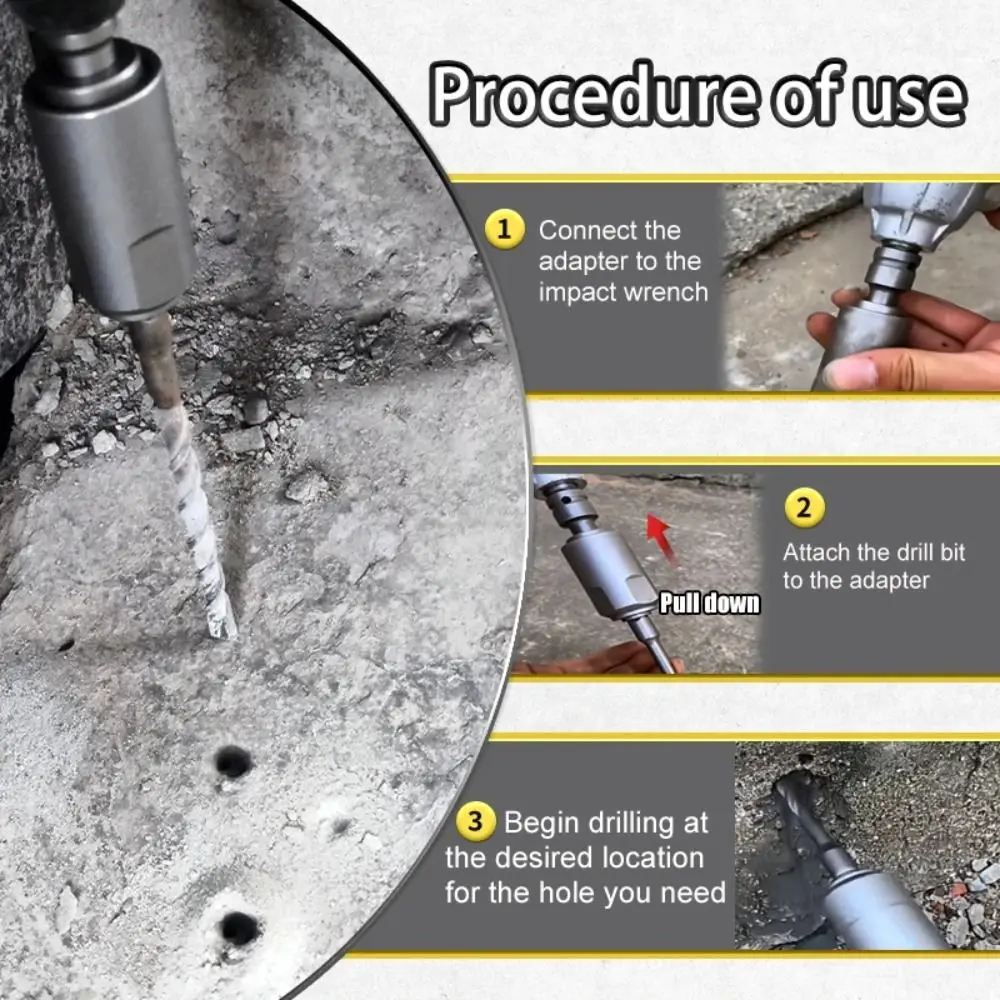 Procedure of use

1 Connect the adapter to the impact wrench

Pull down

2 Attach the drill bit to the adapter

3 Begin drilling at the desired location for the hole you need