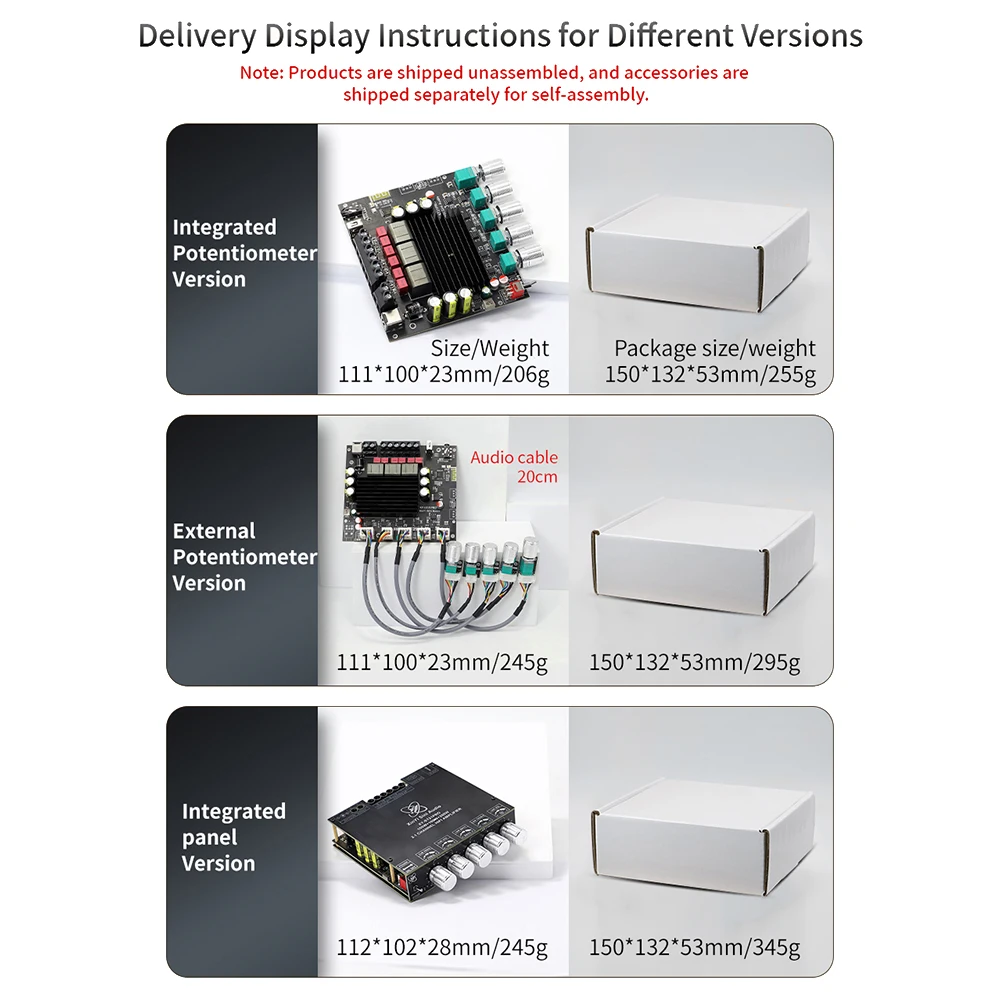 Delivery Display Instructions for Different Versions

Note: Products are shipped unassembled, and accessories are shipped separately for self-assembly.

Integrated Potentiometer Version

Size/Weight
111*100*23mm/206g

Package size/weight
150*132*53mm/255g

External Potentiometer Version

Audio cable 20cm

111*100*23mm/245g

150*132*53mm/295g

Integrated panel Version

112*102*28mm/245g

150*132*53mm/345g