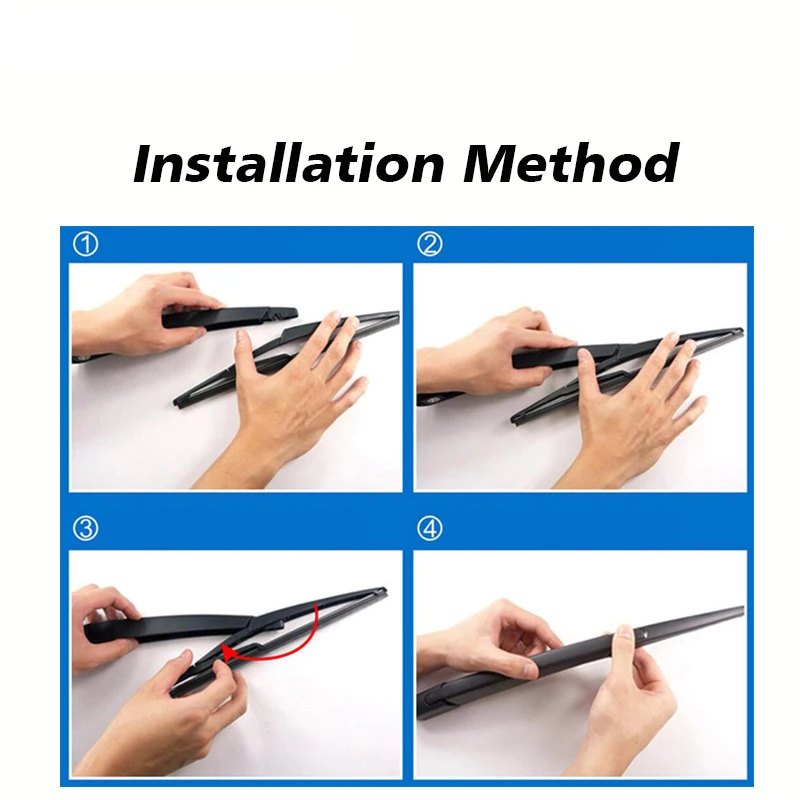 Installation Method

①

②

③

④