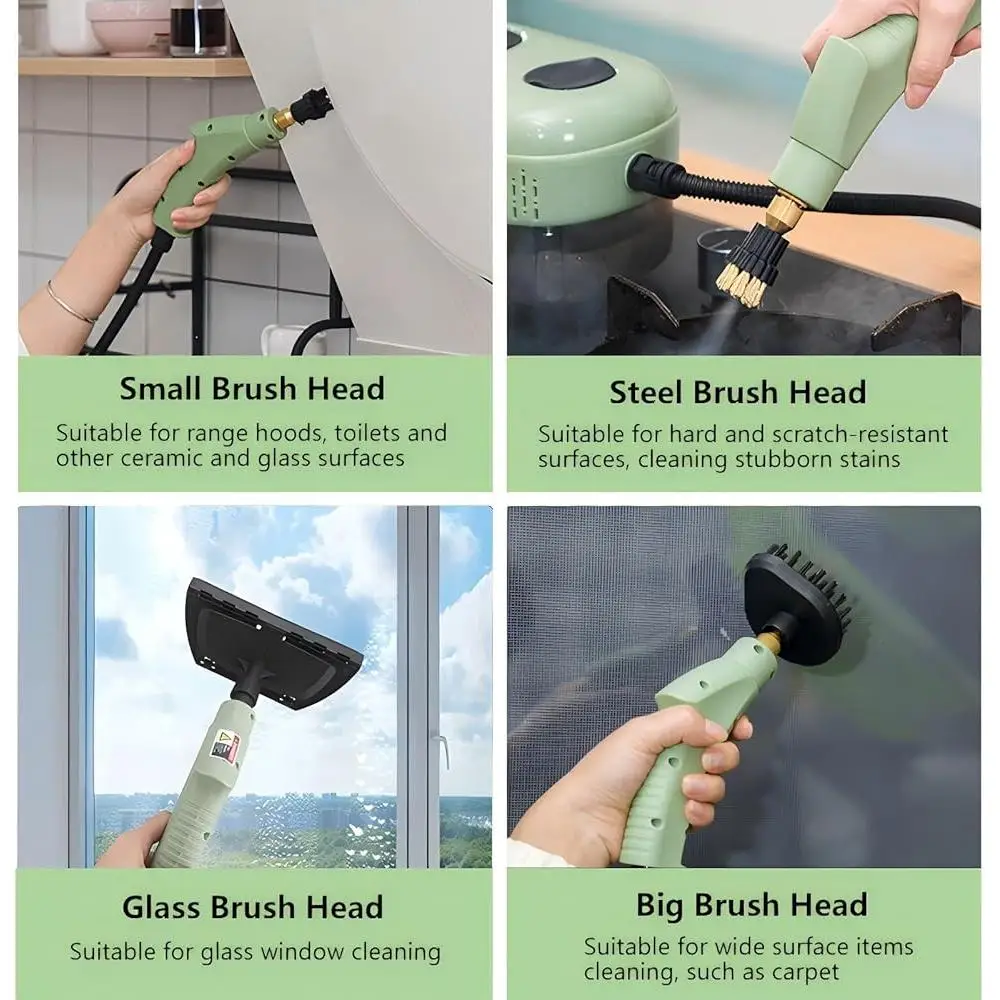 Small Brush Head

Suitable for range hoods, toilets and other ceramic and glass surfaces

Steel Brush Head

Suitable for hard and scratch-resistant surfaces, cleaning stubborn stains

Glass Brush Head

Suitable for glass window cleaning

Big Brush Head

Suitable for wide surface items cleaning, such as carpet