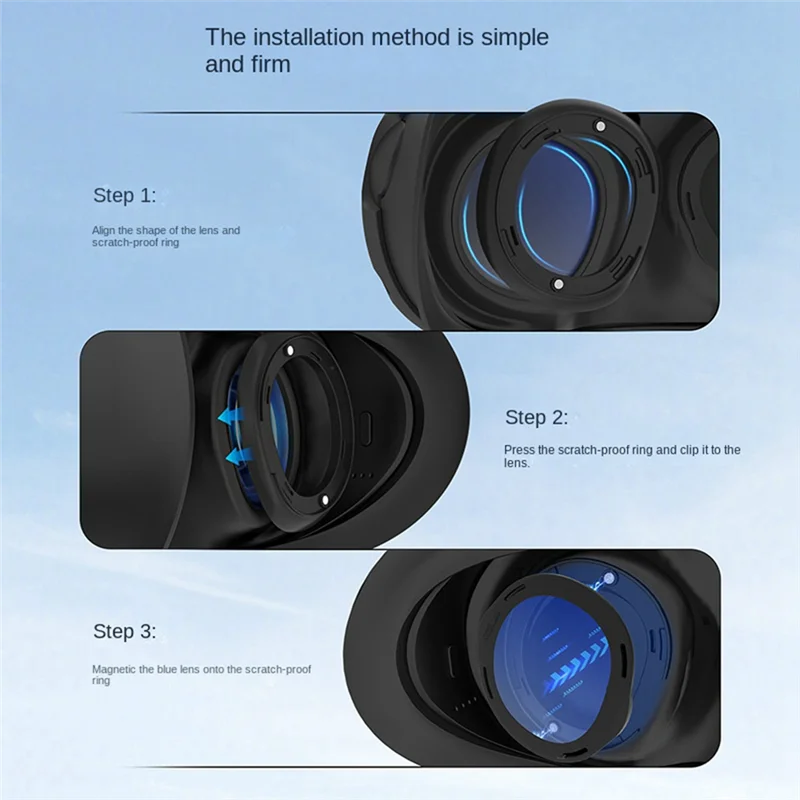 The installation method is simple and firm

Step 1:

Align the shape of the lens and scratch-proof ring

Step 2:

Press the scratch-proof ring and clip it to the lens.

Step 3:

Magnetic the blue lens onto the scratch-proof ring