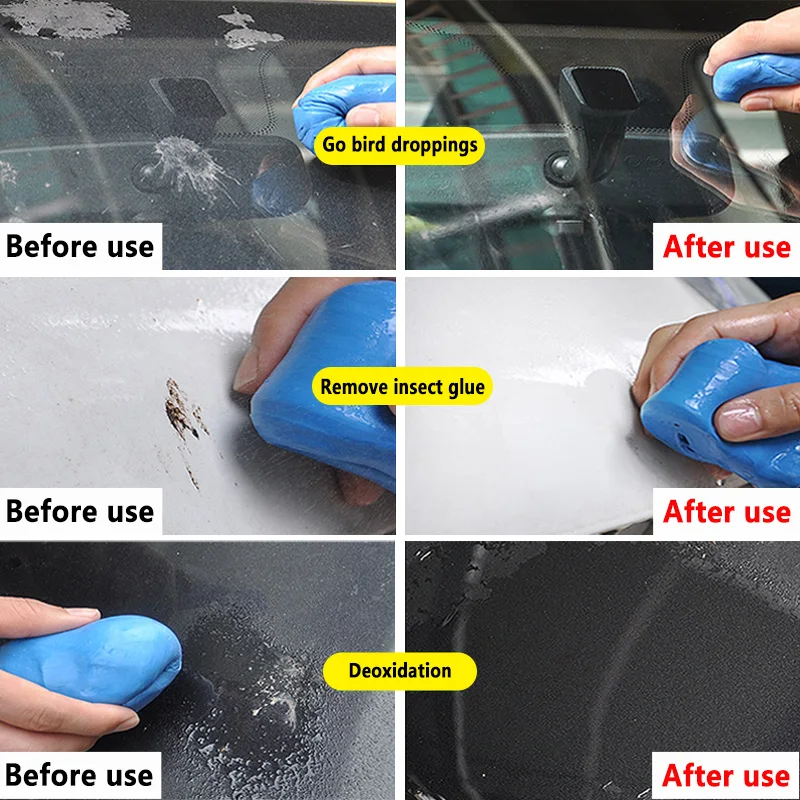 Go bird droppings

Before use

After use

Remove insect glue

Before use

After use

Deoxidation

Before use

After use