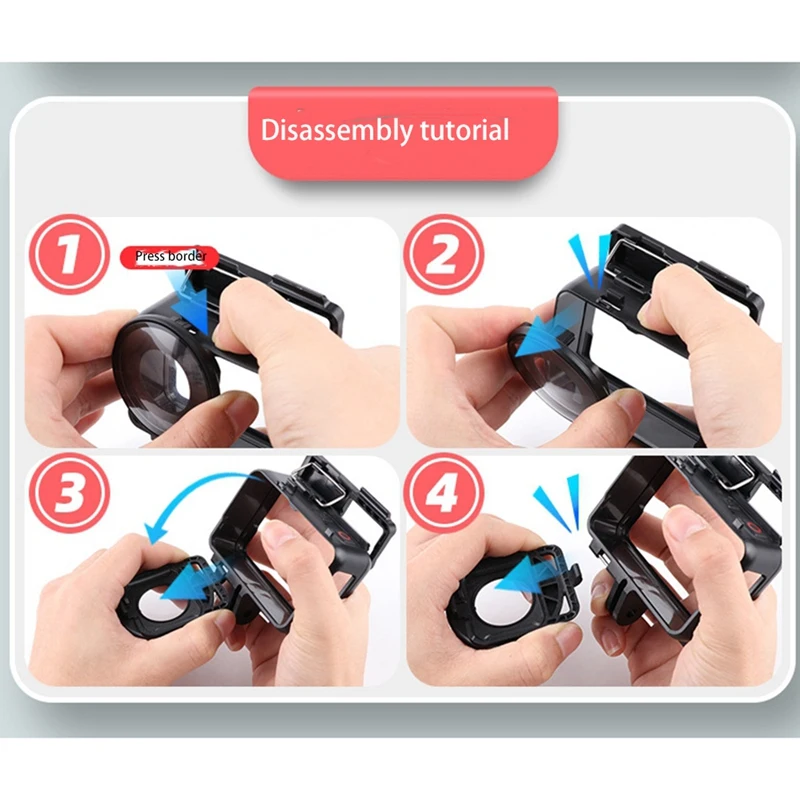 Disassembly tutorial

1

Press border

2

3

4