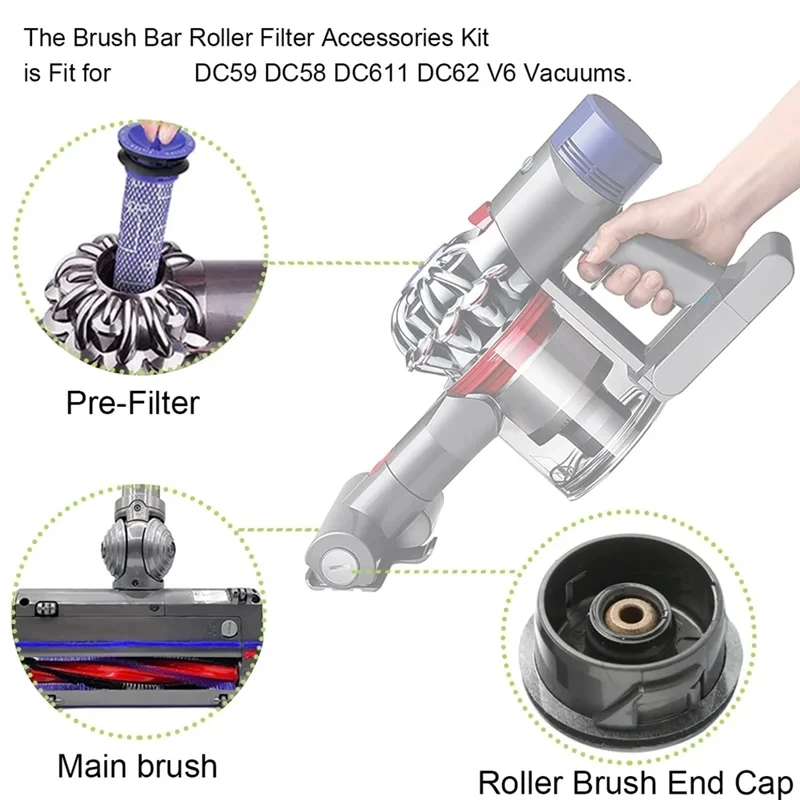 The Brush Bar Roller Filter Accessories Kit is Fit for DC59 DC58 DC611 DC62 V6 Vacuums.

Pre-Filter

Main brush

Roller Brush End Cap