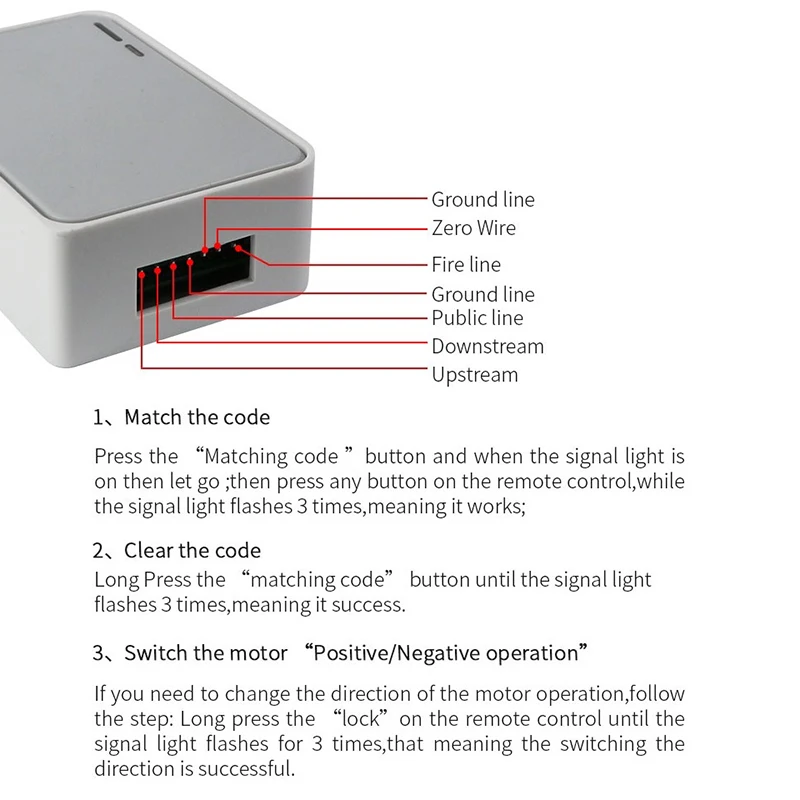 Ground line
Zero Wire
Fire line
Ground line
Public line
Downstream
Upstream

1、Match the code

Press the “Matching code ” button and when the signal light is on then let go ;then press any button on the remote control,while the signal light flashes 3 times,meaning it works;

2、Clear the code
Long Press the “matching code” button until the signal light flashes 3 times,meaning it success.

3、Switch the motor “Positive/Negative operation”

If you need to change the direction of the motor operation,follow the step: Long press the “lock” on the remote control until the signal light flashes for 3 times,that meaning the switching the direction is successful.