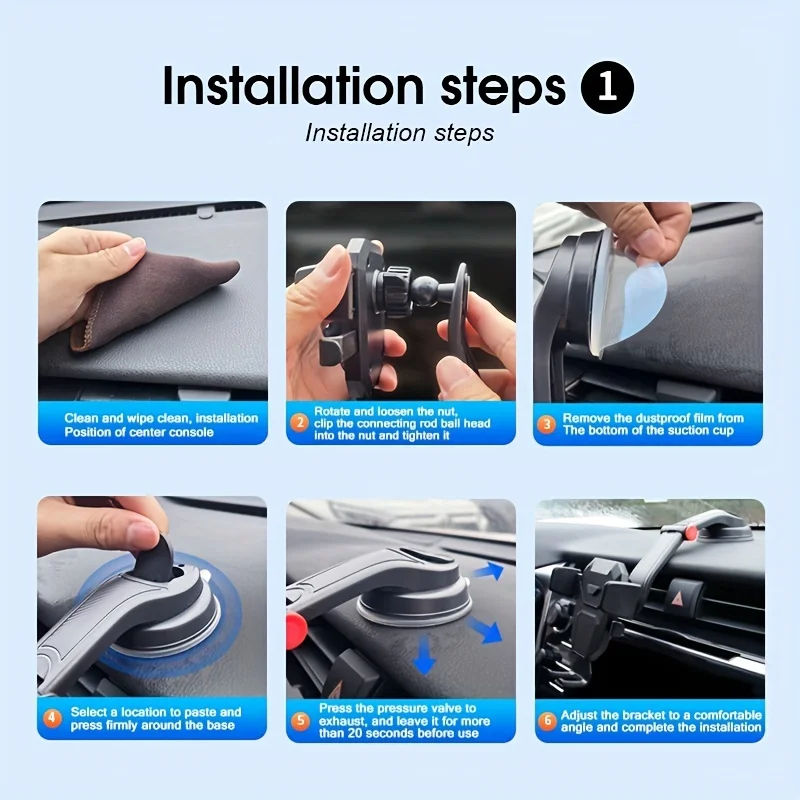 Installation steps 1

Installation steps

Clean and wipe clean, installation Position of center console

2 Rotate and loosen the nut, clip the connecting rod ball head into the nut and tighten it

3 Remove the dustproof film from The bottom of the suction cup

4 Select a location to paste and press firmly around the base

5 Press the pressure valve to exhaust, and leave it for more than 20 seconds before use

6 Adjust the bracket to a comfortable angle and complete the installation