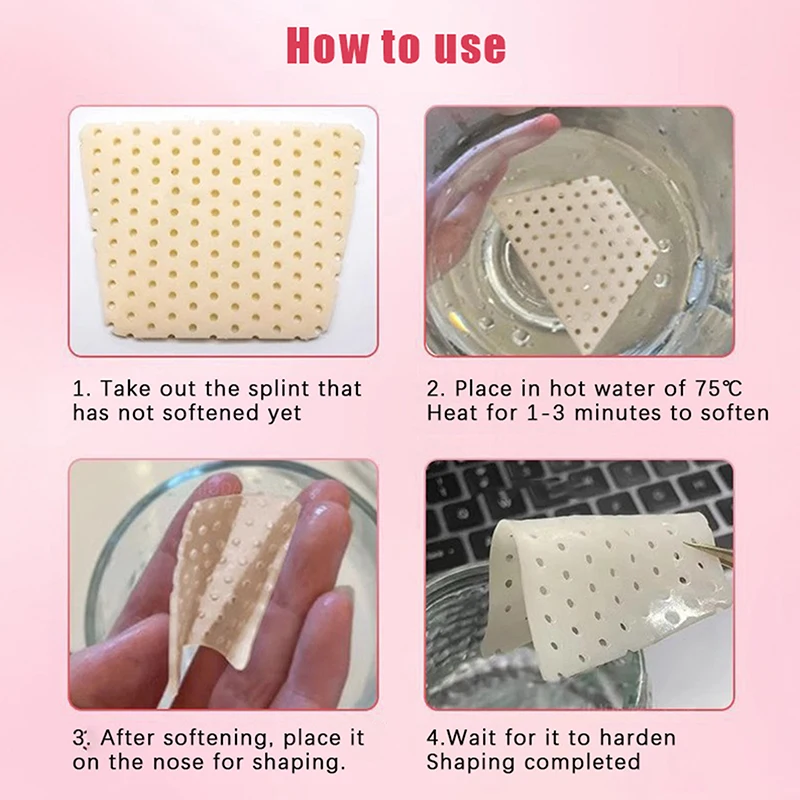 How to use

1. Take out the splint that has not softened yet

2. Place in hot water of 75℃ Heat for 1-3 minutes to soften

3. After softening, place it on the nose for shaping.

4.Wait for it to harden Shaping completed