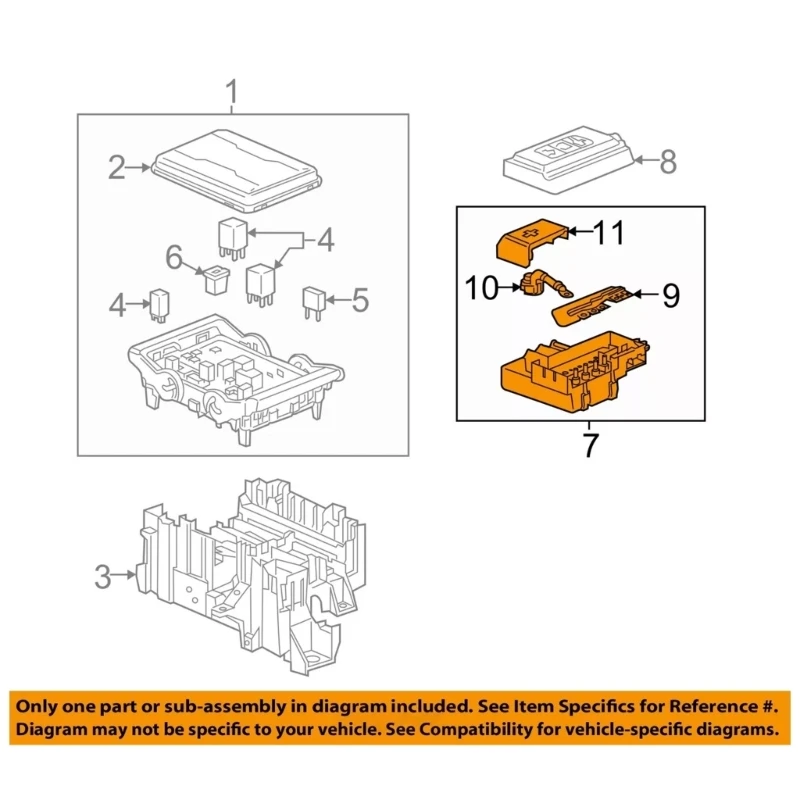 1
2
4
6
4
5
8
11
10
9
7
3

Only one part or sub-assembly in diagram included. See Item Specifics for Reference #.
Diagram may not be specific to your vehicle. See Compatibility for vehicle-specific diagrams.