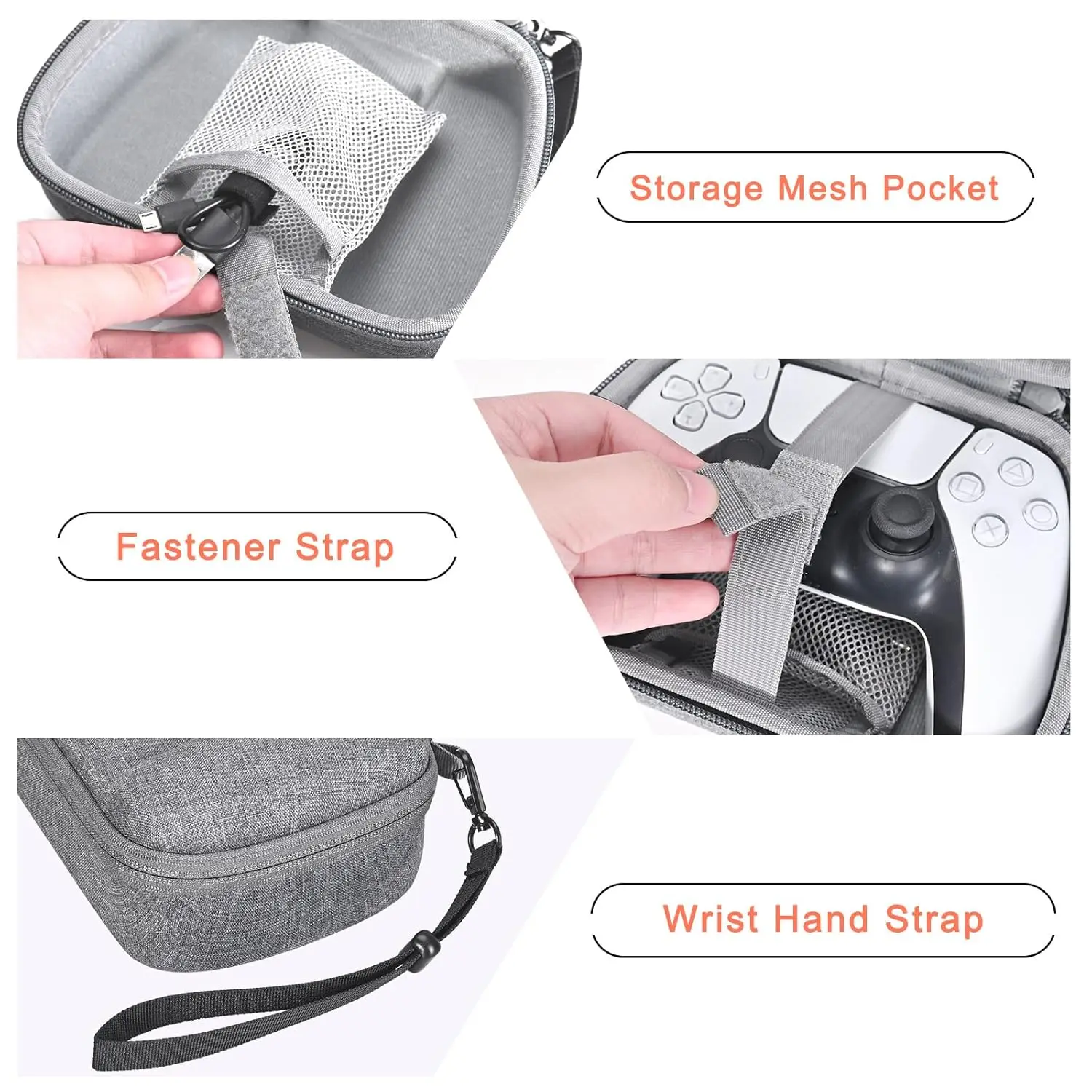 Storage Mesh Pocket

Fastener Strap

Wrist Hand Strap