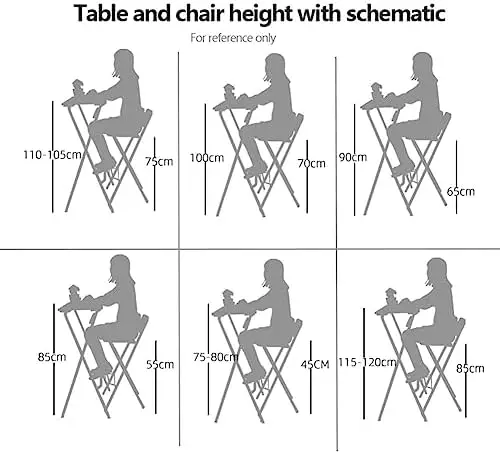 Table and chair height with schematic

For reference only

110-105cm

75cm

100cm

70cm

90cm

65cm

85cm

55cm

75-80cm

45CM

115-120cm

85cm