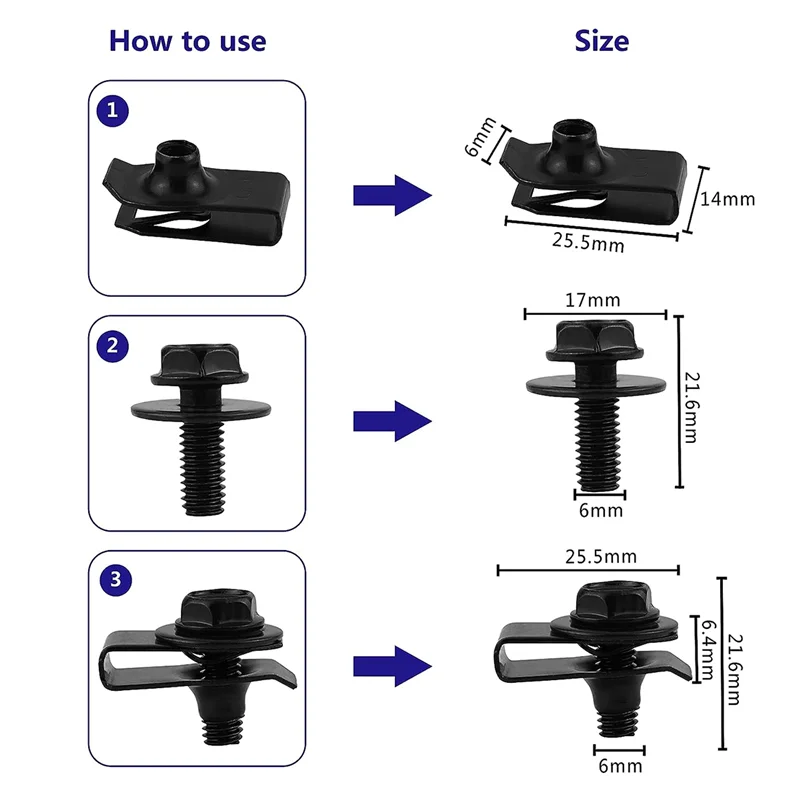 How to use

Size

1

6mm

14mm

25.5mm

2

17mm

21.6mm

6mm

3

25.5mm

6.4mm

21.6mm

6mm