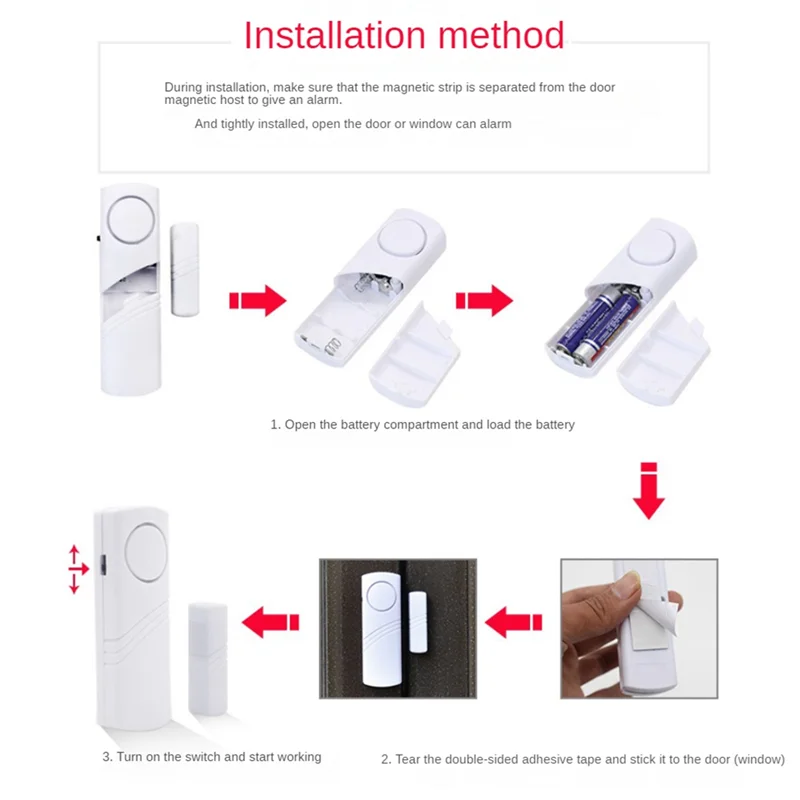 Installation method

During installation, make sure that the magnetic strip is separated from the door magnetic host to give an alarm.

And tightly installed, open the door or window can alarm

1. Open the battery compartment and load the battery

3. Turn on the switch and start working

2. Tear the double-sided adhesive tape and stick it to the door (window)