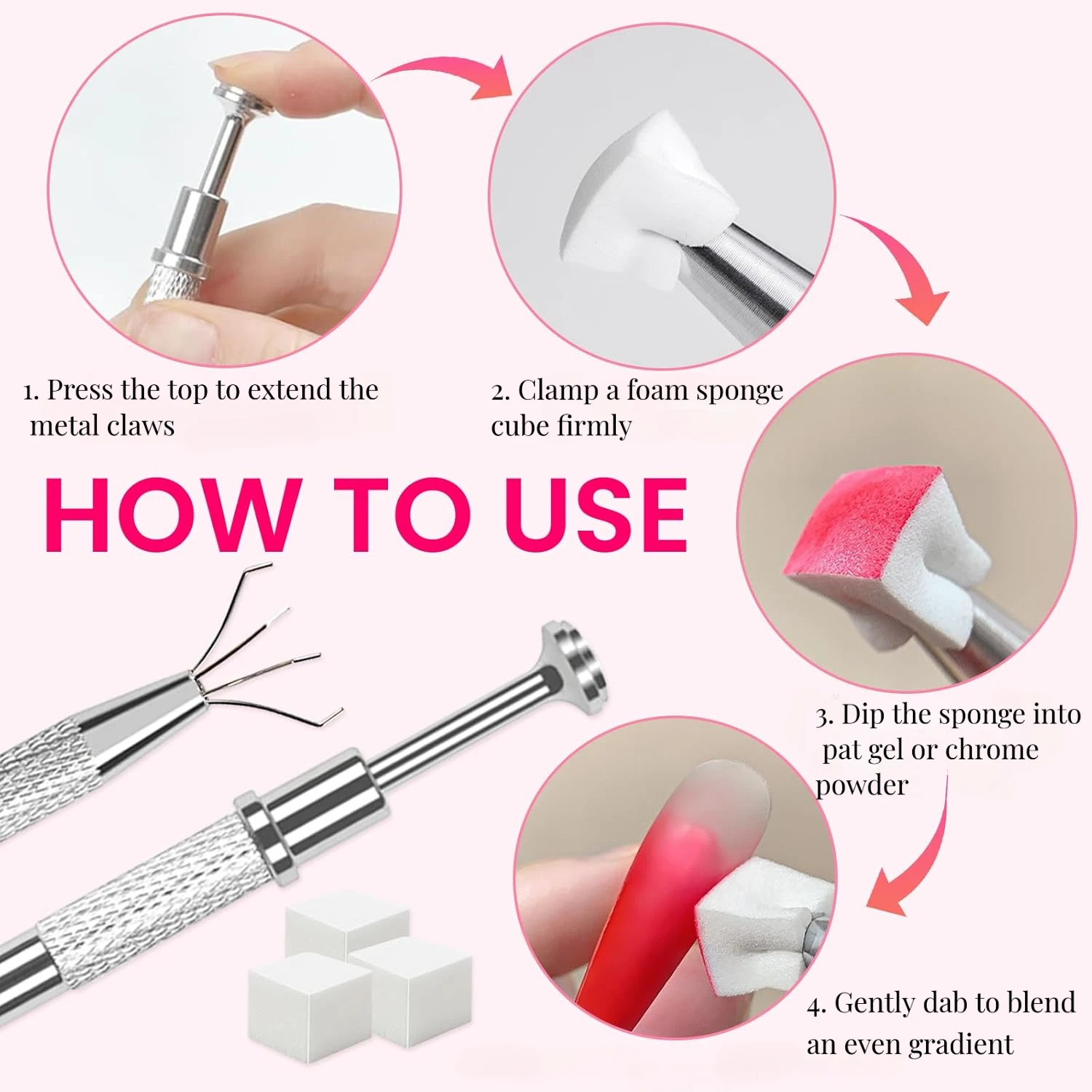 1. Press the top to extend the metal claws

2. Clamp a foam sponge cube firmly

HOW TO USE

3. Dip the sponge into pat gel or chrome powder

4. Gently dab to blend an even gradient