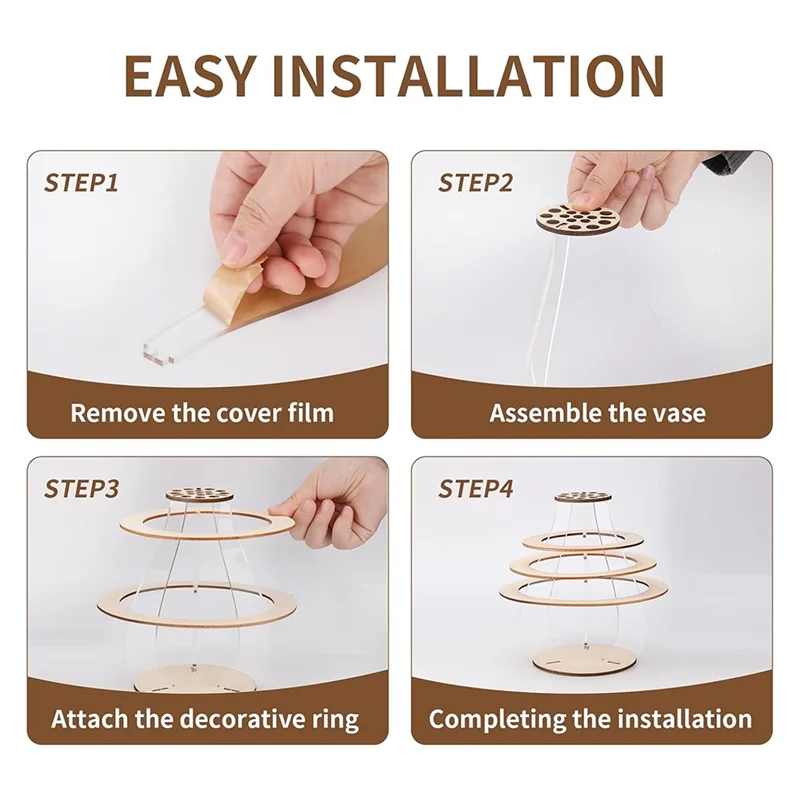 EASY INSTALLATION

STEP1

Remove the cover film

STEP2

Assemble the vase

STEP3

Attach the decorative ring

STEP4

Completing the installation