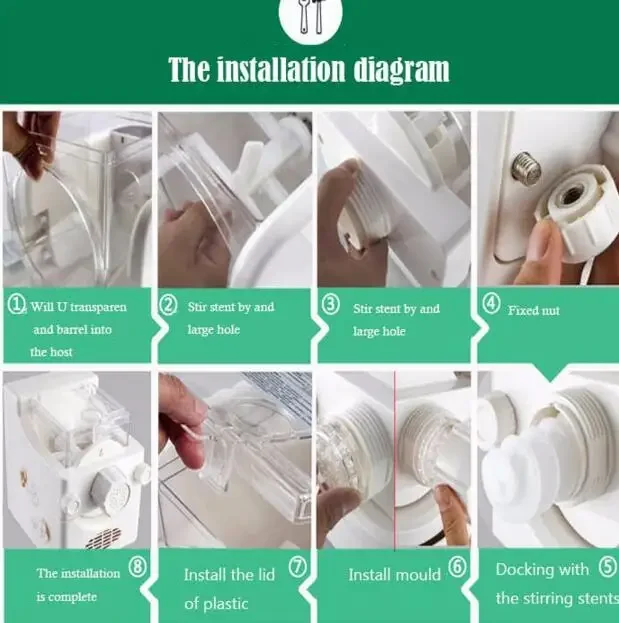 The installation diagram

① Will U transparen and barrel into the host

② Stir stent by and large hole

③ Stir stent by and large hole

④ Fixed nut

The installation is complete ⑧

Install the lid of plastic ⑦

Install mould ⑥

Docking with the stirring stents ⑤