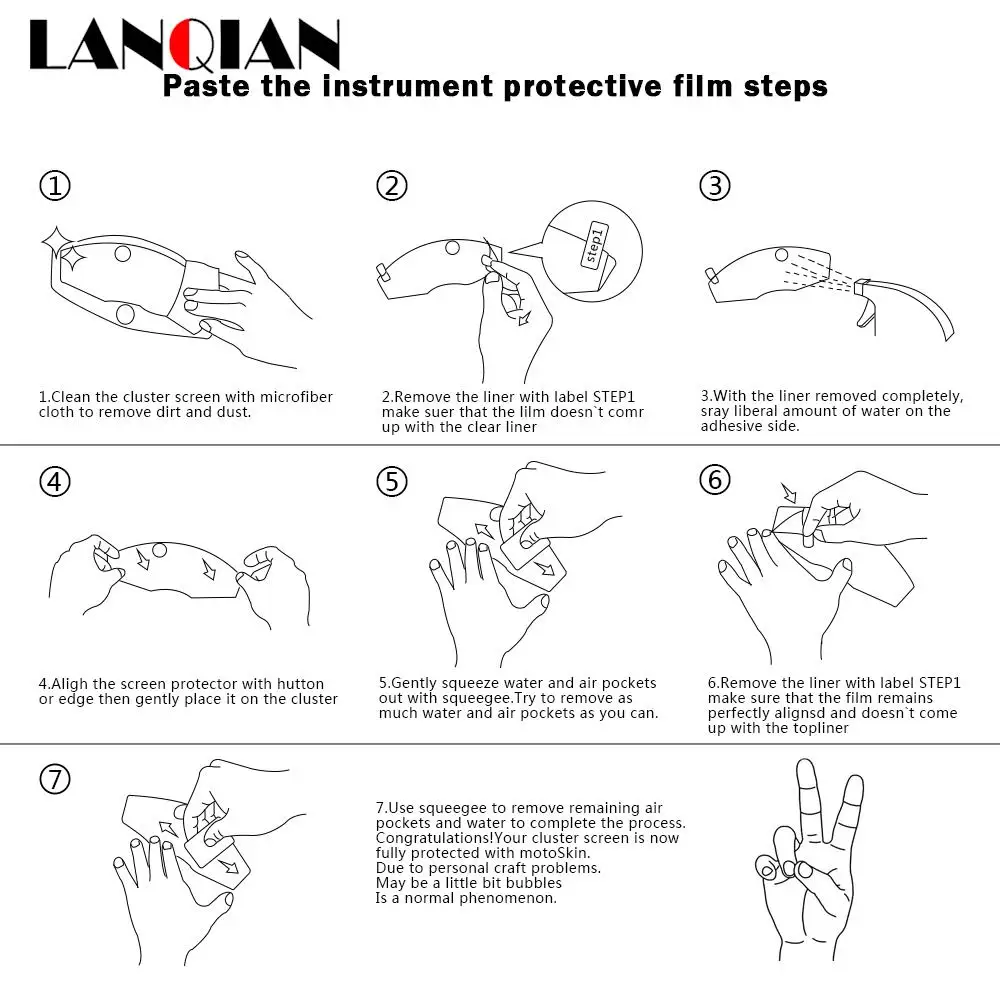 LANQIAN
Paste the instrument protective film steps

①

1.Clean the cluster screen with microfiber cloth to remove dirt and dust.

②

step1

2.Remove the liner with label STEP1 make suer that the lilm doesn`t comr up with the clear liner

③

3.With the liner removed completely, sray liberal amount of water on the adhesive side.

④

4.Aligh the screen protector with hutton or edge then gently place it on the cluster

⑤

5.Gently squeeze water and air pockets out with squeegee.Try to remove as much water and air pockets as you can.

⑥

6.Remove the liner with label STEP1 make sure that the film remains perfectly alignsd and doesn`t come up with the topliner

⑦

7.Use squeegee to remove remaining air pockets and water to complete the process. Congratulations!Your cluster screen is now fully protected with motoSkin.
Due to personal craft problems.
May be a little bit bubbles
Is a normal phenomenon.