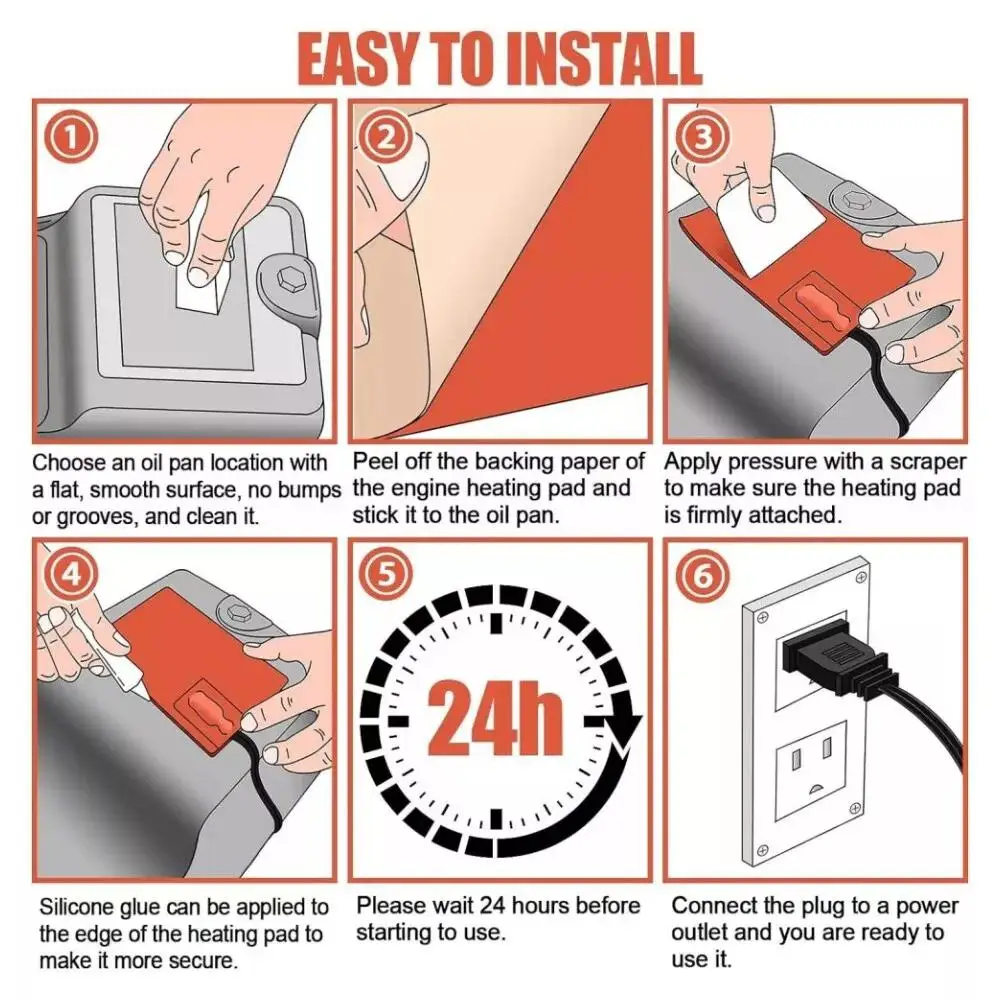 EASY TO INSTALL

1

Choose an oil pan location with a flat, smooth surface, no bumps or grooves, and clean it.

2

Peel off the backing paper of the engine heating pad and stick it to the oil pan.

3

Apply pressure with a scraper to make sure the heating pad is firmly attached.

4

Silicone glue can be applied to the edge of the heating pad to make it more secure.

5

24h

Please wait 24 hours before starting to use.

6

Connect the plug to a power outlet and you are ready to use it.