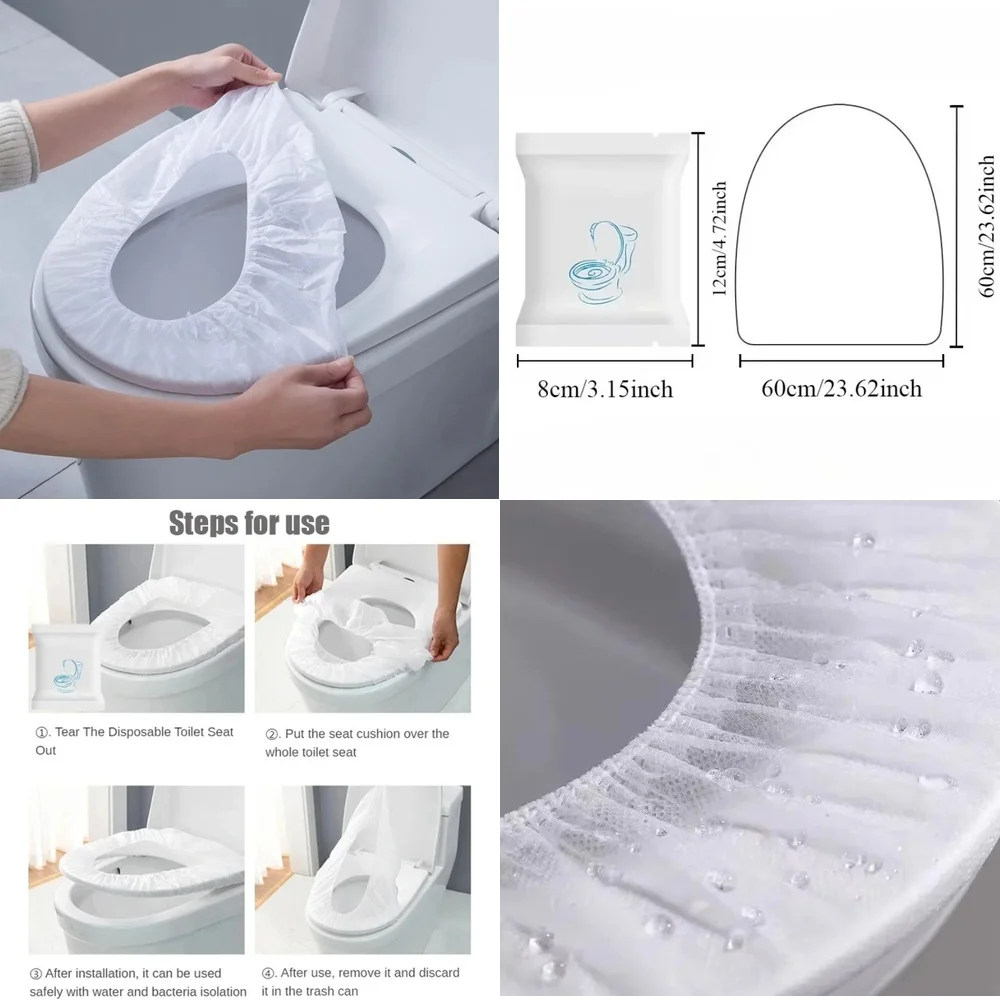 12cm/4.72inch

8cm/3.15inch

60cm/23.62inch

60cm/23.62inch

Steps for use

①. Tear The Disposable Toilet Seat Out

②. Put the seat cushion over the whole toilet seat

③ After installation, it can be used safely with water and bacteria isolation

④. After use, remove it and discard it in the trash can