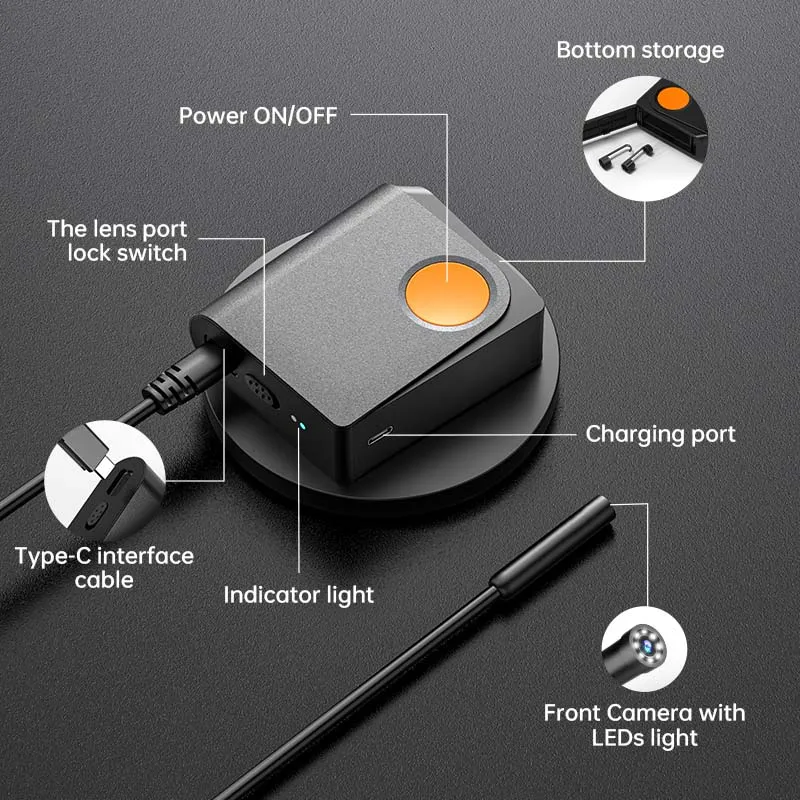 Bottom storage

Power ON/OFF

The lens port lock switch

Charging port

Type-C interface cable

Indicator light

Front Camera with LEDs light