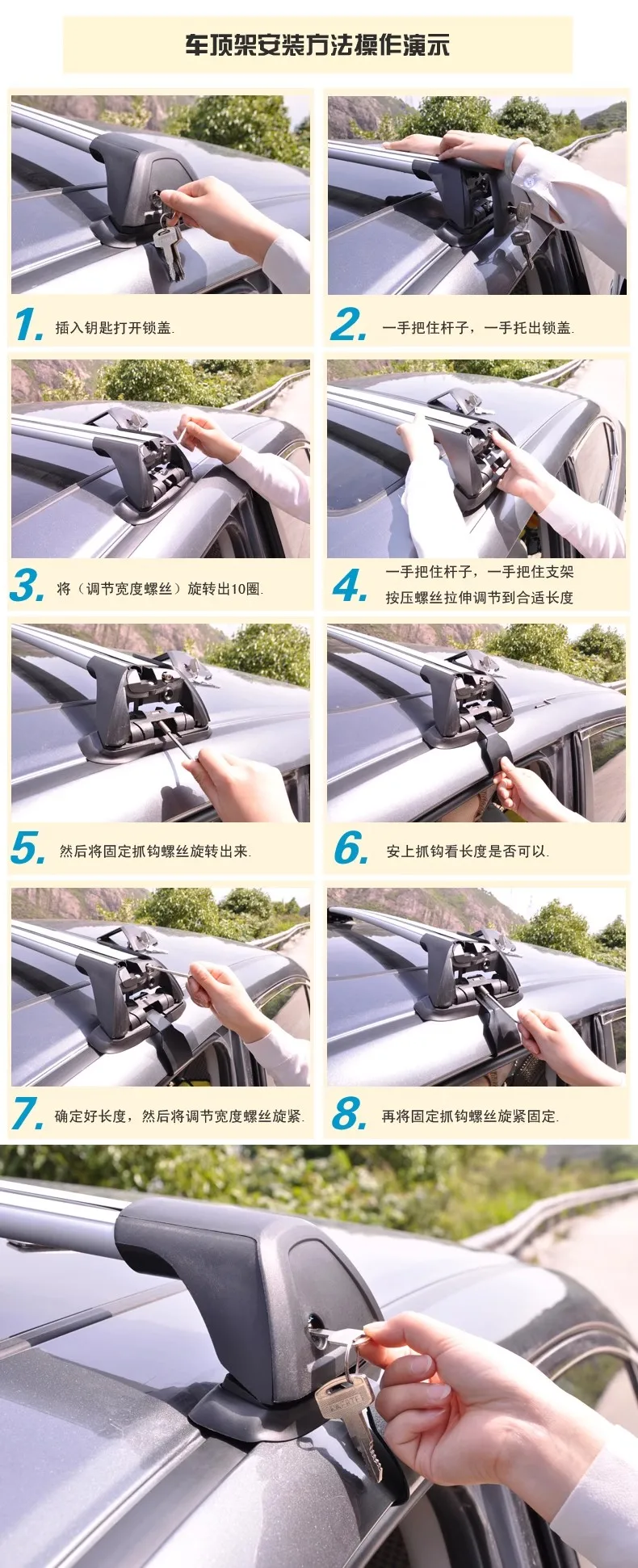 车顶架安装方法操作演示

1. 插入钥匙打开锁盖.

2. 一手把住杆子，一手托出锁盖.

3. 将（调节宽度螺丝）旋转出10圈.

4. 一手把住杆子，一手把住支架 按压螺丝拉伸调节到合适长度

5. 然后将固定抓钩螺丝旋转出来.

6. 安上抓钩看长度是否可以.

7. 确定好长度，然后将调节宽度螺丝旋紧.

8. 再将固定抓钩螺丝旋紧固定.