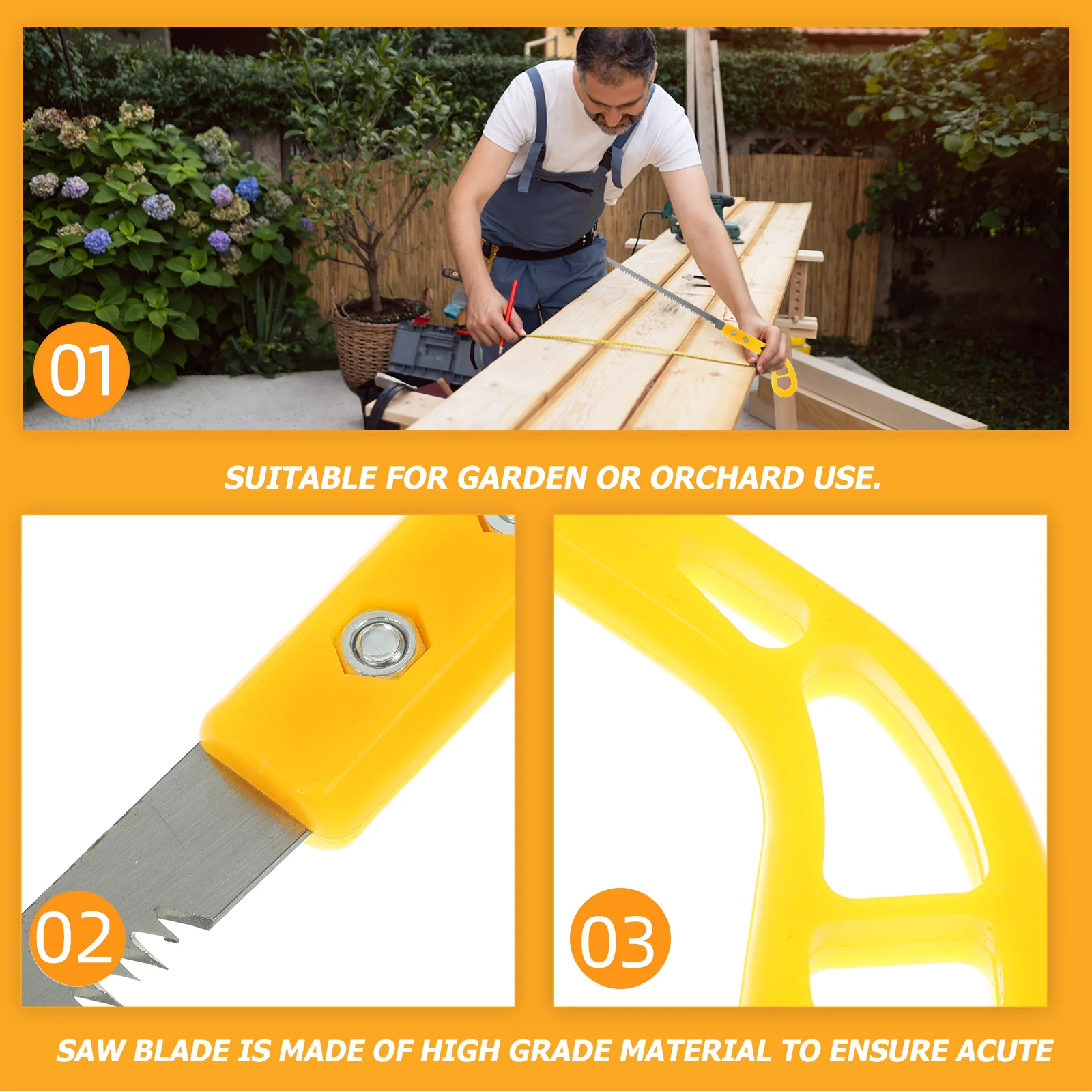 01

SUITABLE FOR GARDEN OR ORCHARD USE.

02

03

SAW BLADE IS MADE OF HIGH GRADE MATERIAL TO ENSURE ACUTE