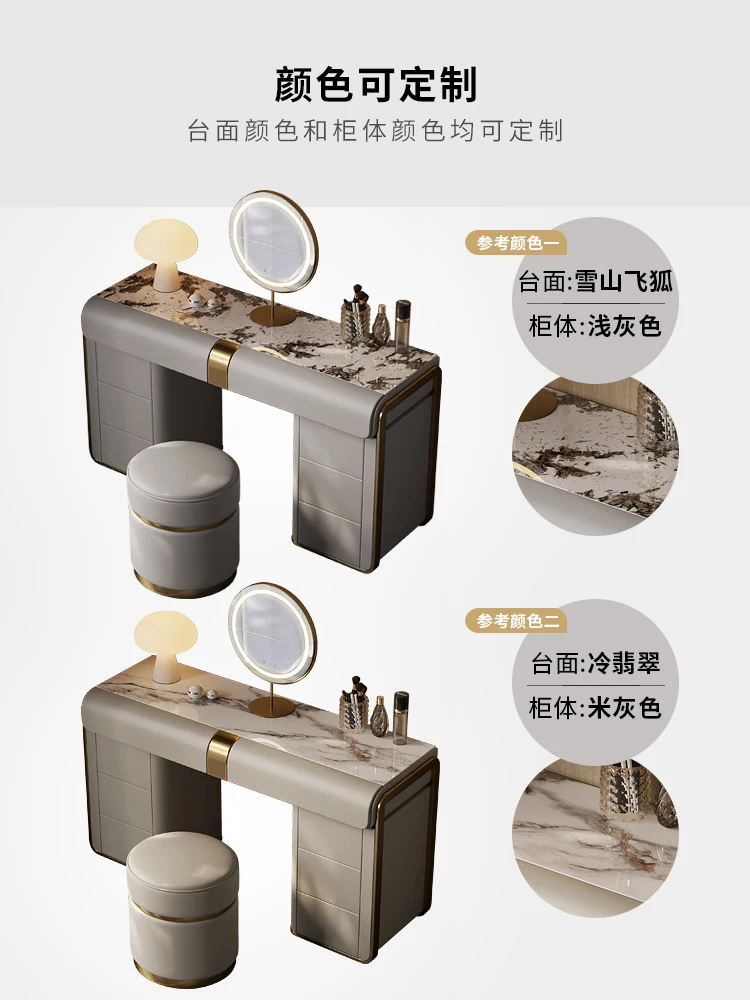 颜色可定制

台面颜色和柜体颜色均可定制

参考颜色一

台面:雪山飞狐

柜体:浅灰色

参考颜色二

台面:冷翡翠

柜体:米灰色