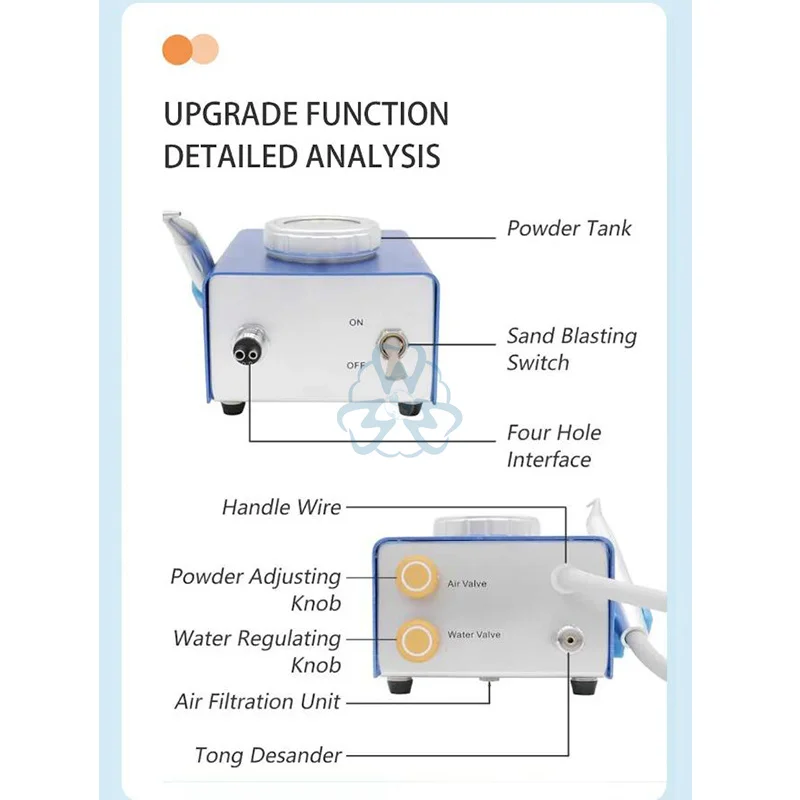 UPGRADE FUNCTION
DETAILED ANALYSIS

Powder Tank

ON

OFF

Sand Blasting Switch

Four Hole Interface

Handle Wire

Powder Adjusting Knob

Air Valve

Water Regulating Knob

Water Valve

Air Filtration Unit

Tong Desander