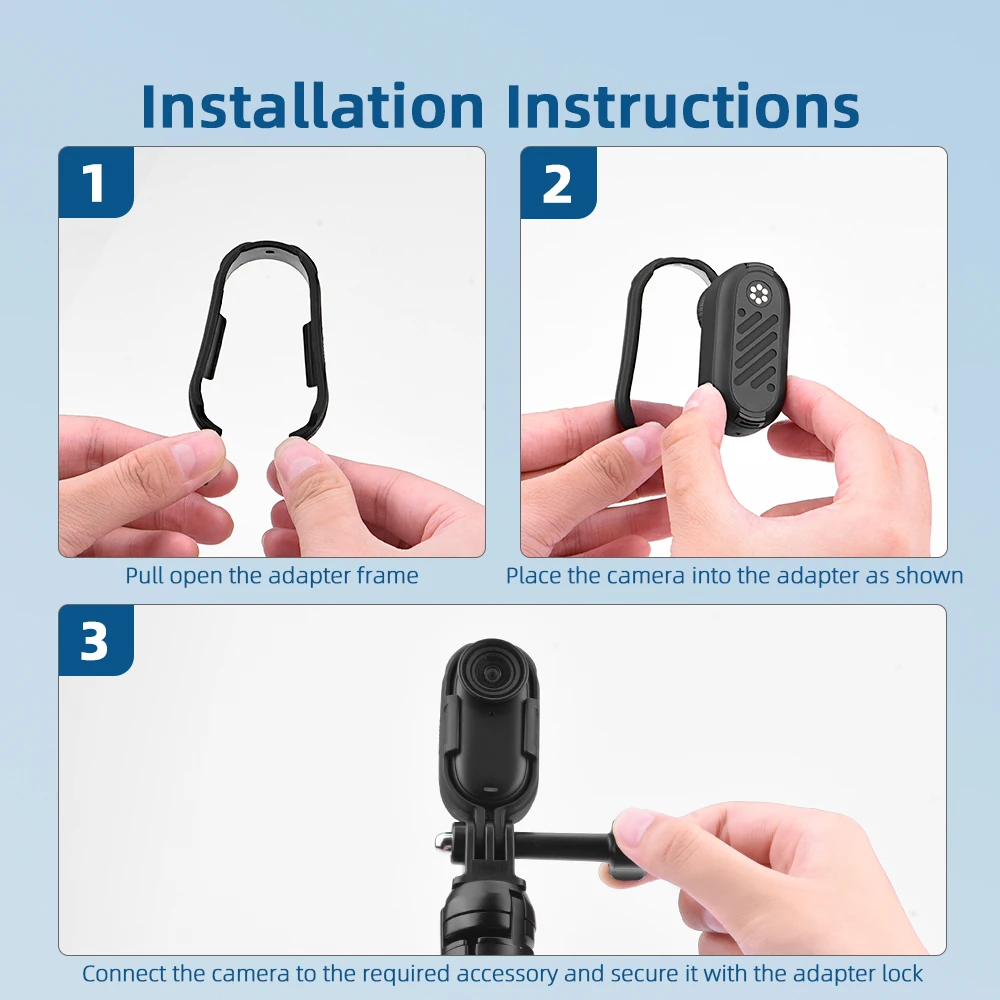 Installation Instructions

1

Pull open the adapter frame

2

Place the camera into the adapter as shown

3

Connect the camera to the required accessory and secure it with the adapter lock