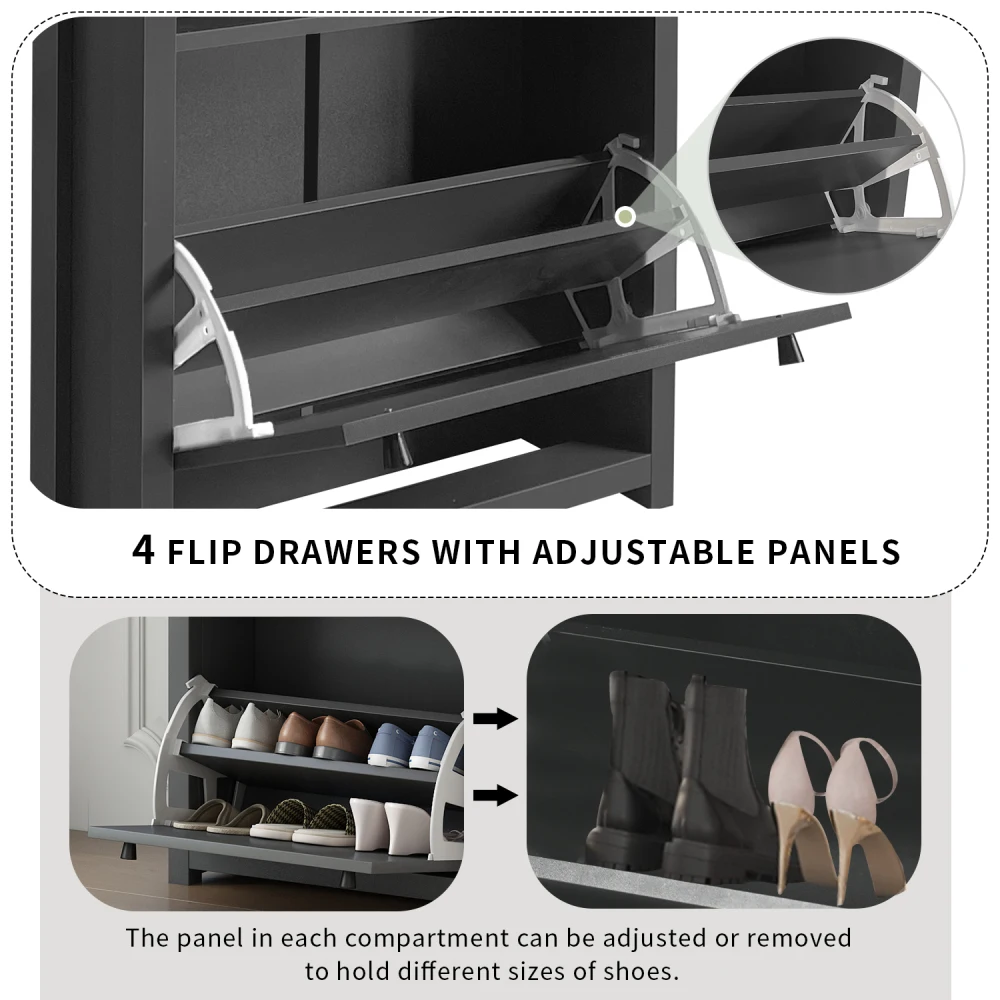 4 FLIP DRAWERS WITH ADJUSTABLE PANELS

The panel in each compartment can be adjusted or removed to hold different sizes of shoes.