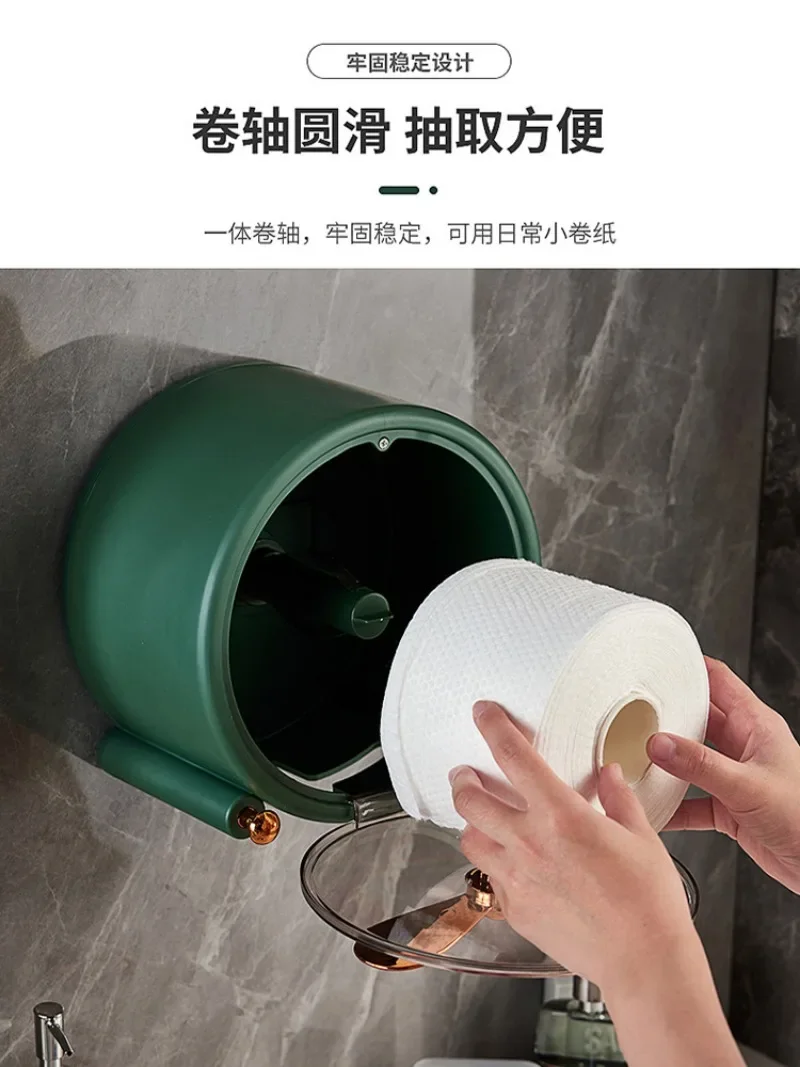 牢固稳定设计

卷轴圆滑 抽取方便

一体卷轴，牢固稳定，可用日常小卷纸