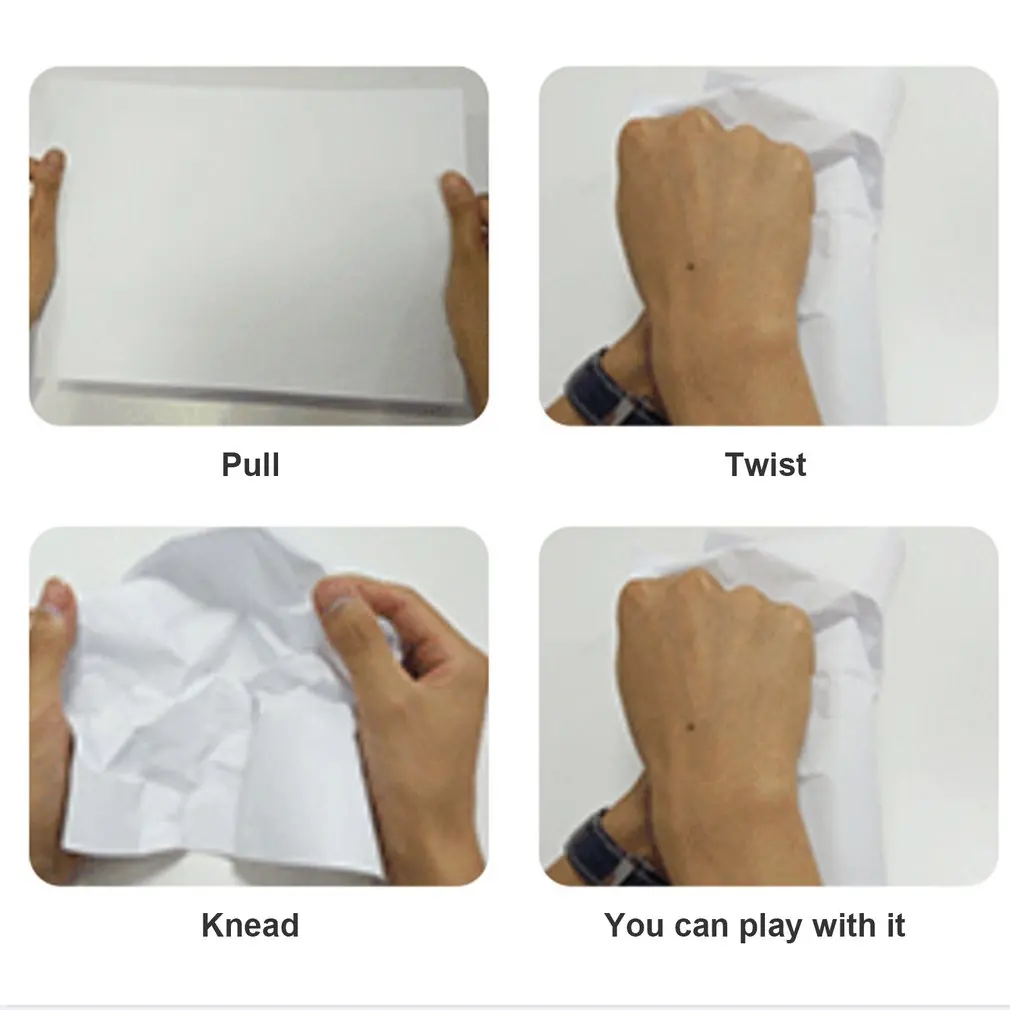 Pull

Twist

Knead

You can play with it