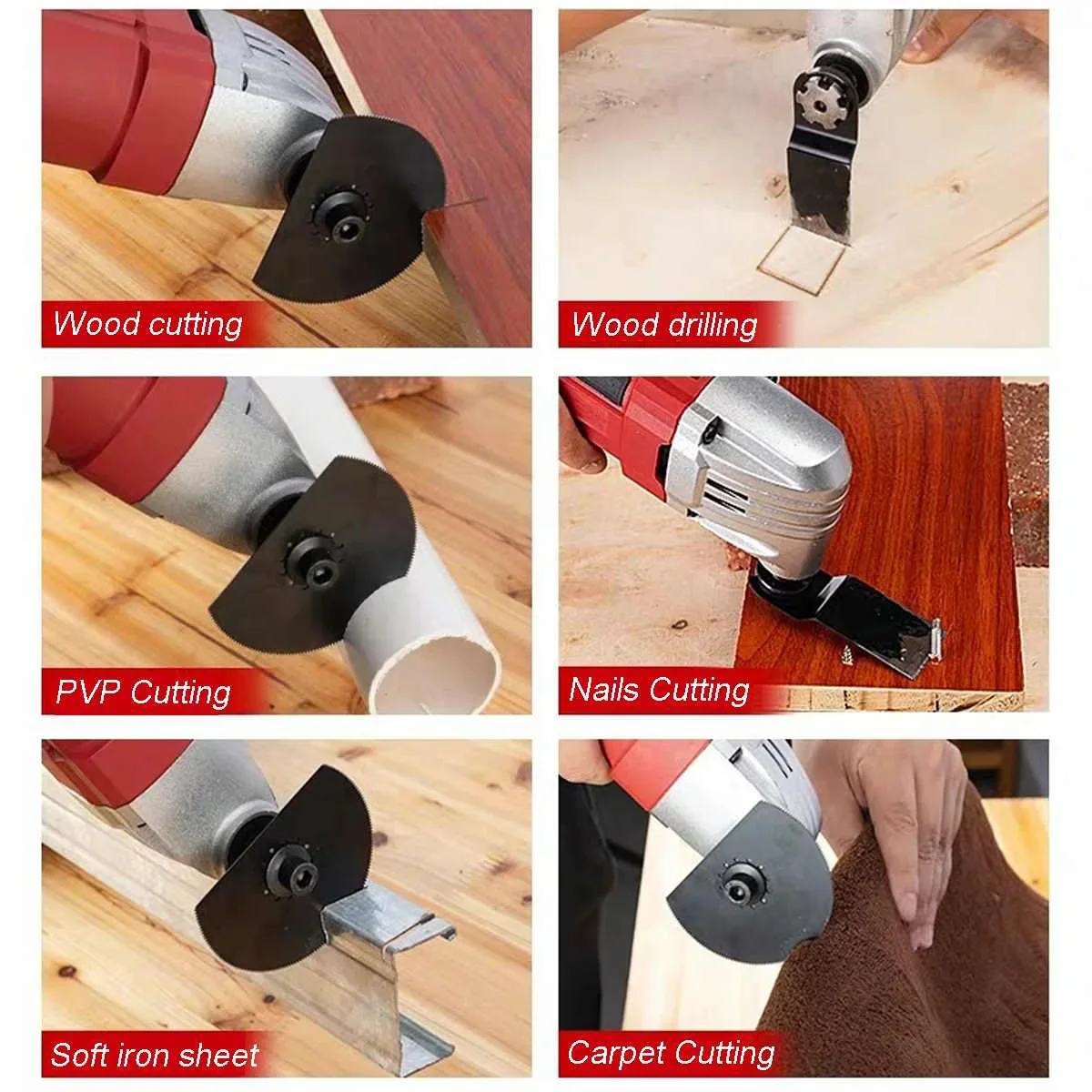 Wood cutting

Wood drilling

PVP Cutting

Nails Cutting

Soft iron sheet

Carpet Cutting