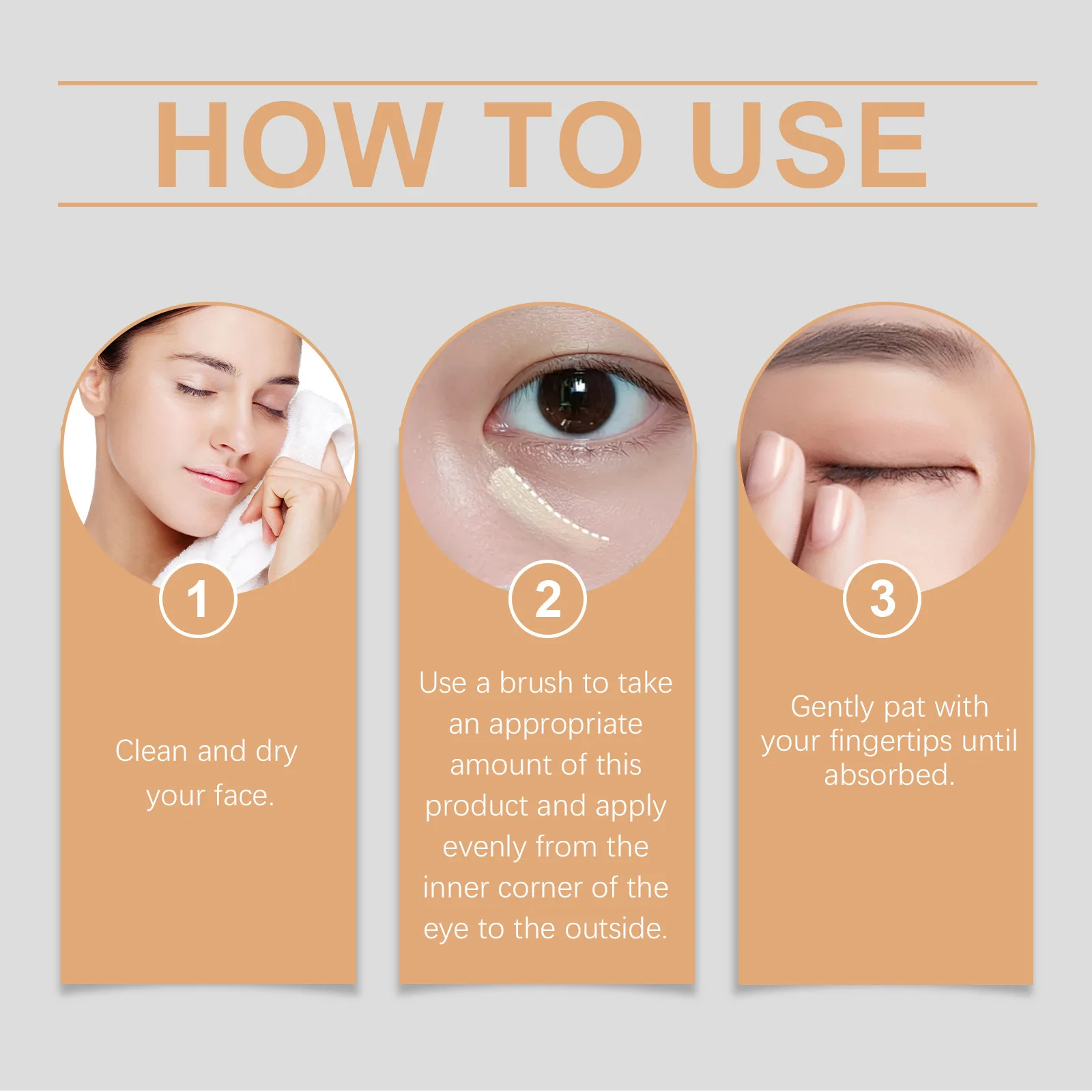 HOW TO USE

1

Clean and dry your face.

2

Use a brush to take an appropriate amount of this product and apply evenly from the inner corner of the eye to the outside.

3

Gently pat with your fingertips until absorbed.