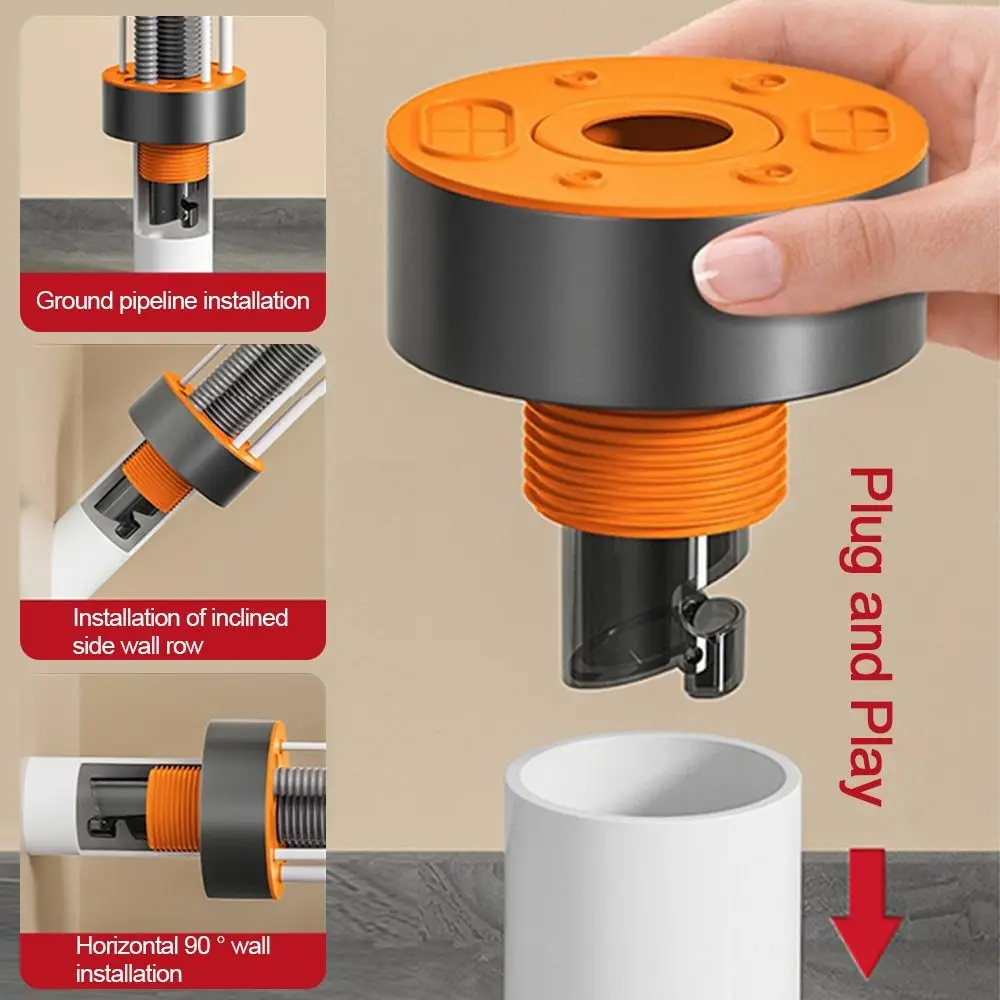 Ground pipeline installation

Installation of inclined side wall row

Horizontal 90 ° wall installation

Plug and Play