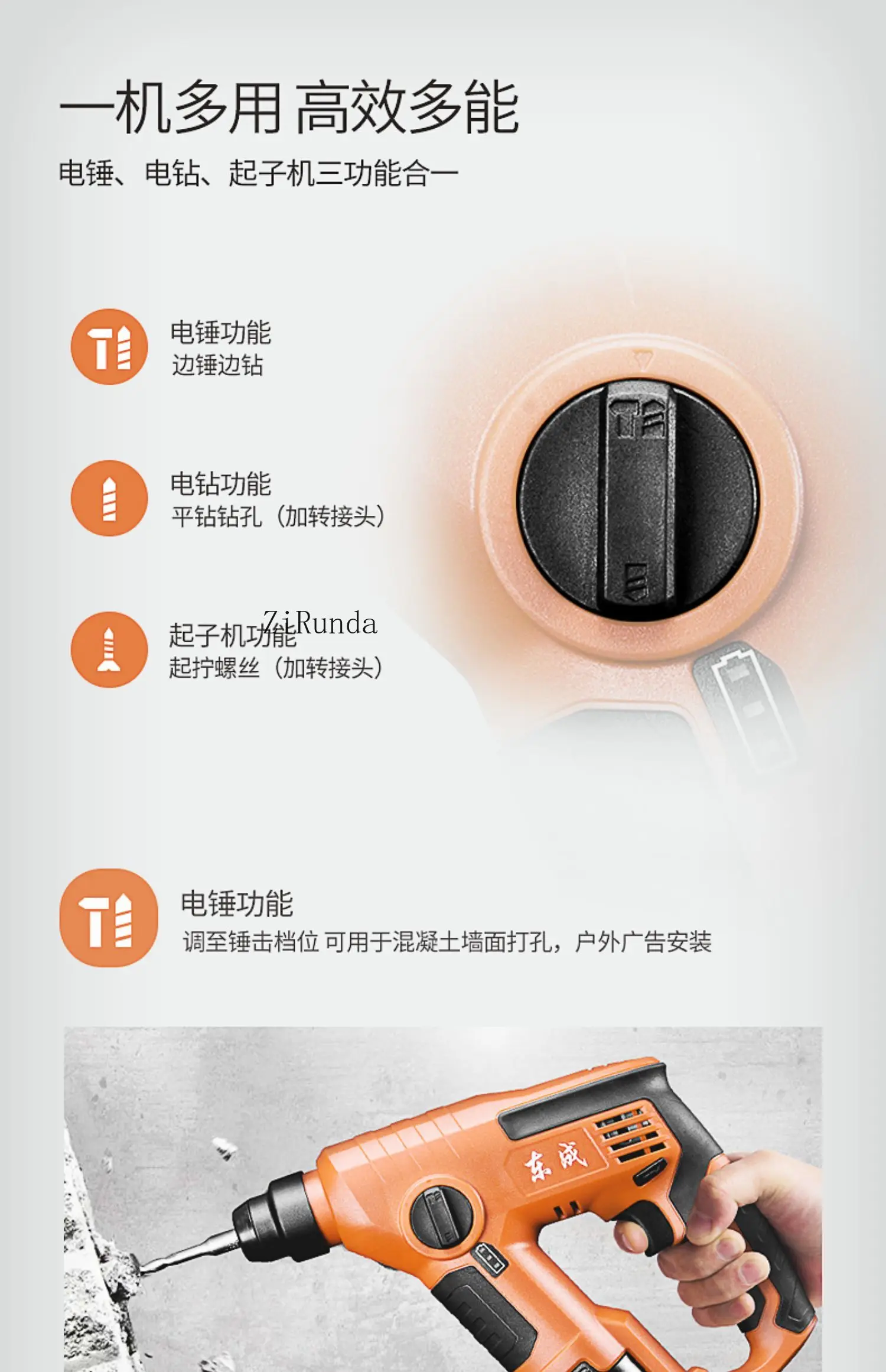 一机多用 高效多能
电锤、电钻、起子机三功能合一

电锤功能
边锤边钻

电钻功能
平钻钻孔（加转接头）

起子机功能
起拧螺丝（加转接头）

ZiRunda

电锤功能
调至锤击档位 可用于混凝土墙面打孔，户外广告安装

东成