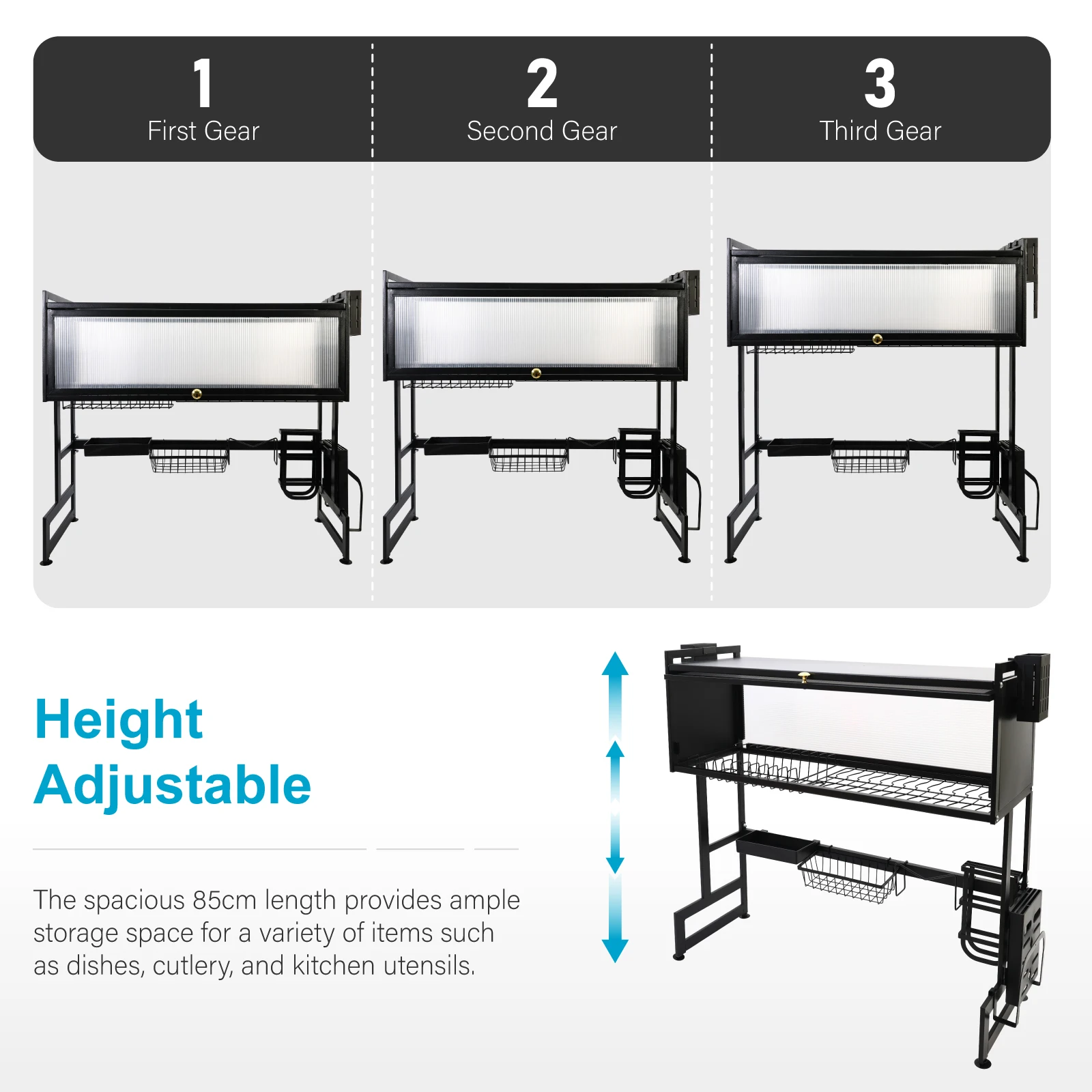 1
First Gear

2
Second Gear

3
Third Gear

Height Adjustable

The spacious 85cm length provides ample storage space for a variety of items such as dishes, cutlery, and kitchen utensils.