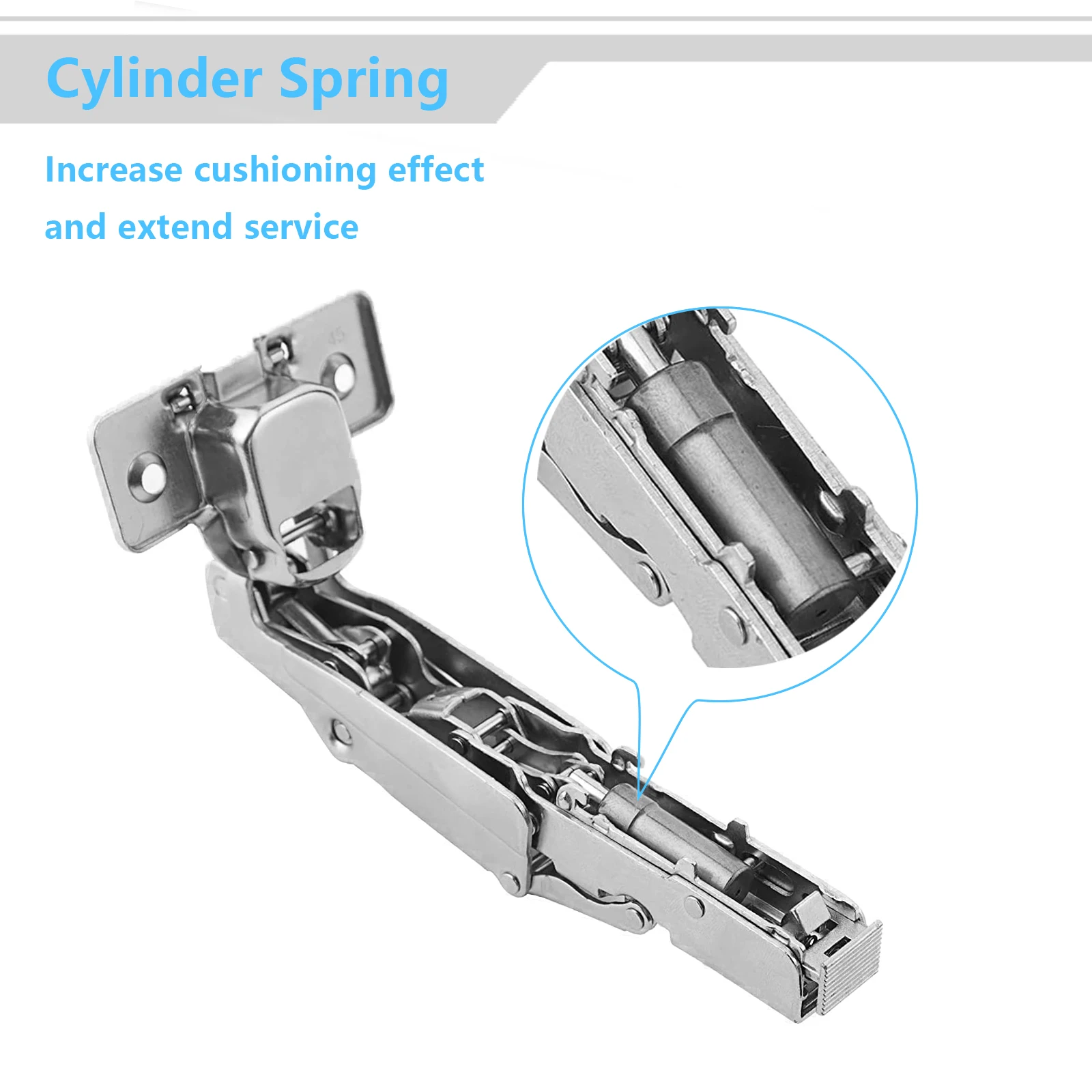 Cylinder Spring

Increase cushioning effect and extend service

45